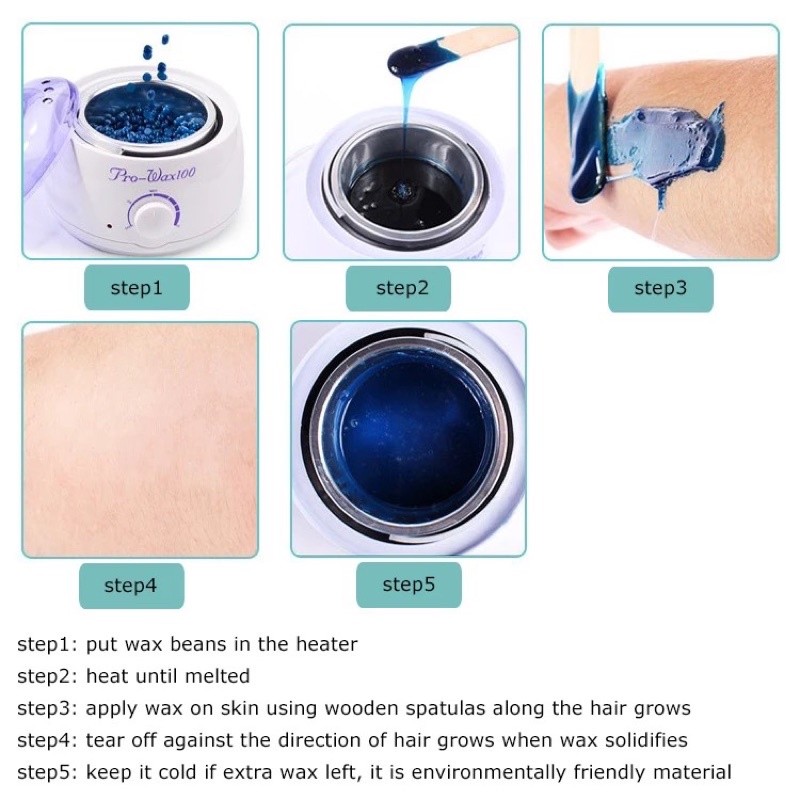 Pro-Wax100

step1

step2

step3

step4

step5

step1: put wax beans in the heater
step2: heat until melted
step3: apply wax on skin using wooden spatulas along the hair grows
step4: tear off against the direction of hair grows when wax solidifies
step5: keep it cold if extra wax left, it is environmentally friendly material