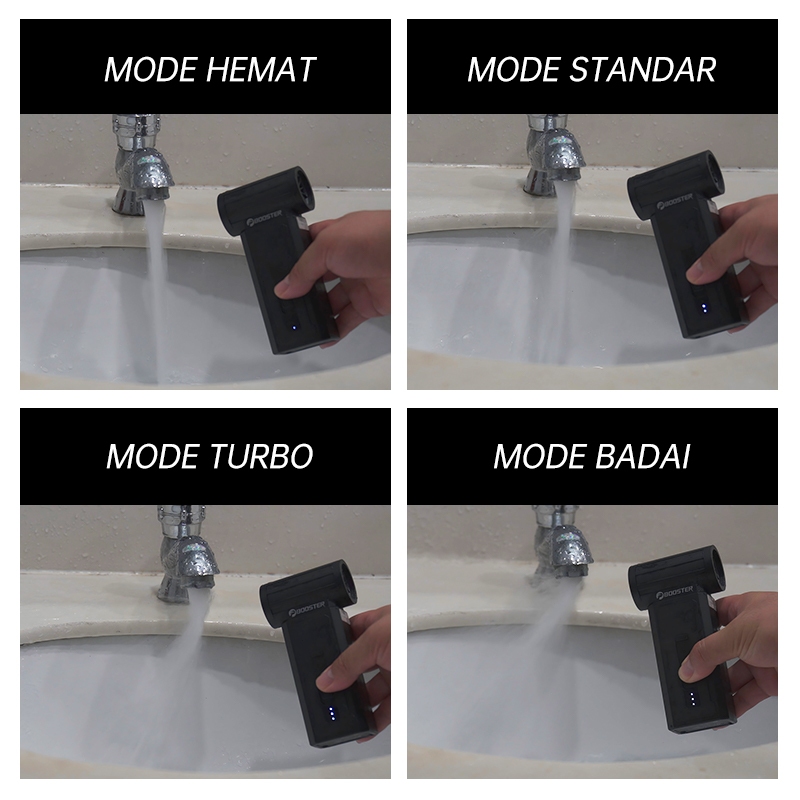 MODE HEMAT

BOOSTER

MODE STANDAR

BOOSTER

MODE TURBO

BOOSTER

MODE BADAI

BOOSTER