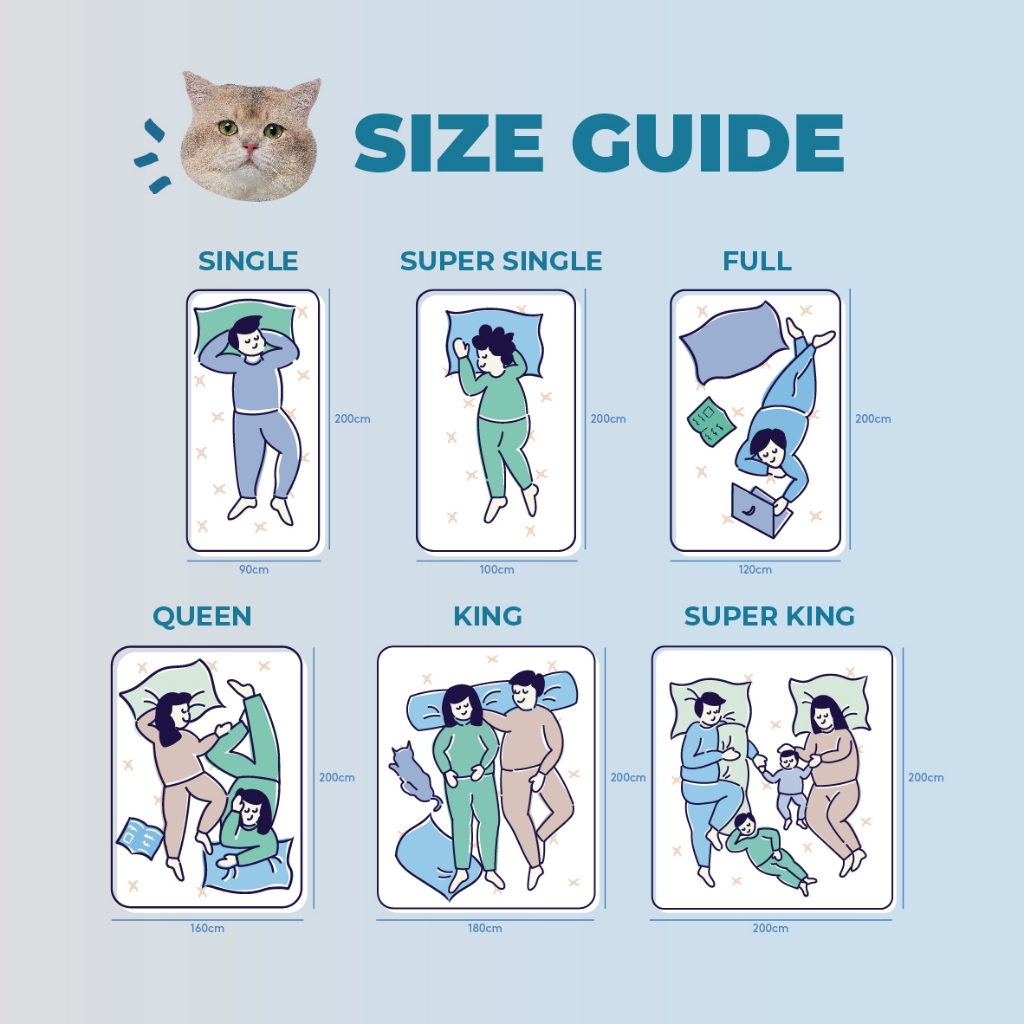 SIZE GUIDE

SINGLE

200cm

90cm

SUPER SINGLE

200cm

100cm

FULL

200cm

120cm

QUEEN

200cm

160cm

KING

200cm

180cm

SUPER KING

200cm

200cm