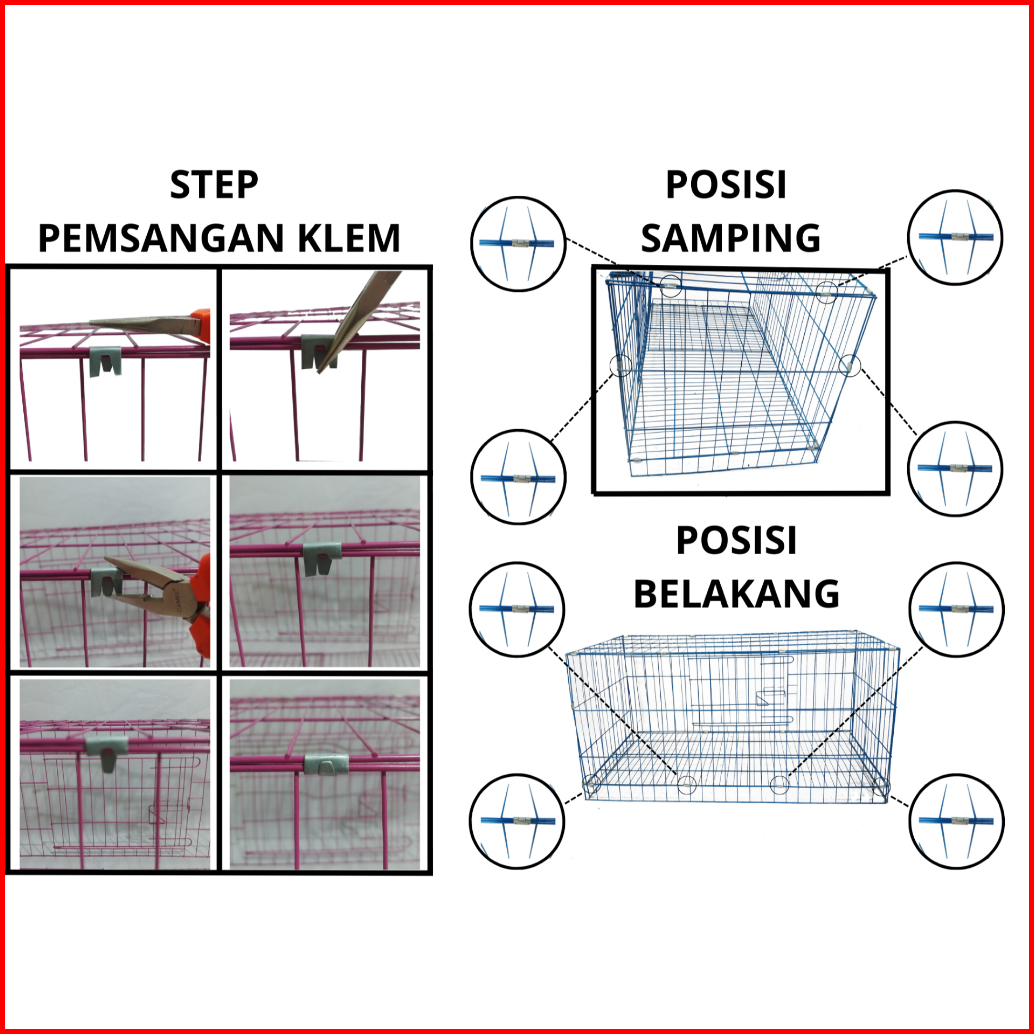 STEP
PEMSANGAN KLEM

POSISI
SAMPING

POSISI
BELAKANG