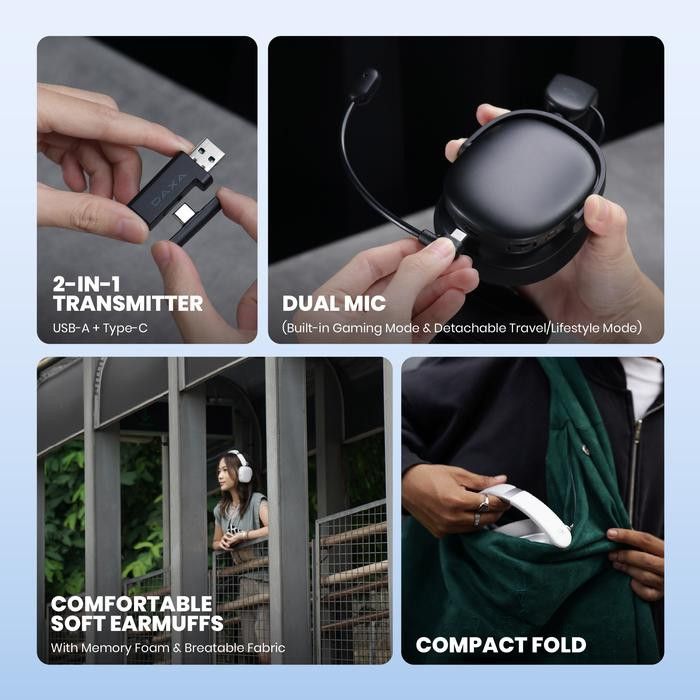 DAXA

2-IN-1 TRANSMITTER
USB-A + Type-C

DUAL MIC
(Built-in Gaming Mode & Detachable Travel/Lifestyle Mode)

COMFORTABLE SOFT EARMUFFS
With Memory Foam & Breatable Fabric

COMPACT FOLD