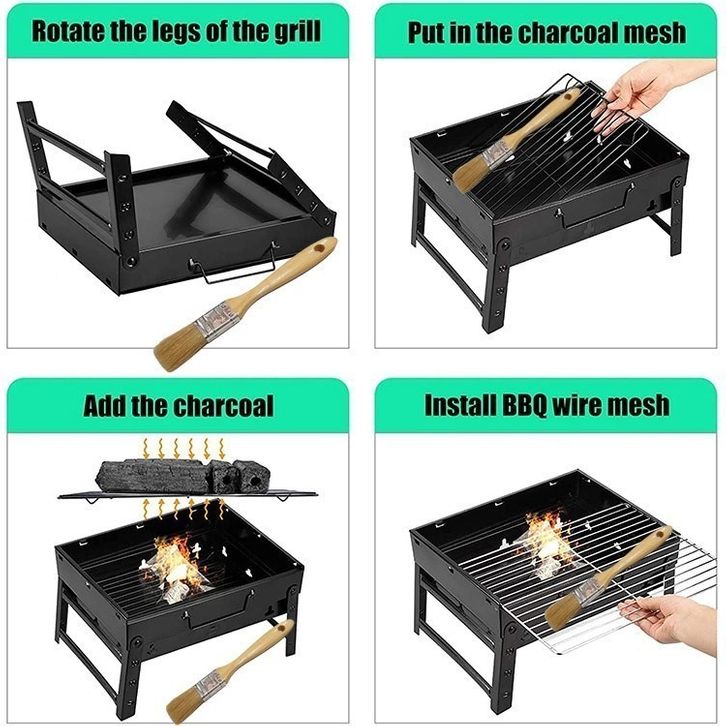 Rotate the legs of the grill

Put in the charcoal mesh

Add the charcoal

Install BBQ wire mesh