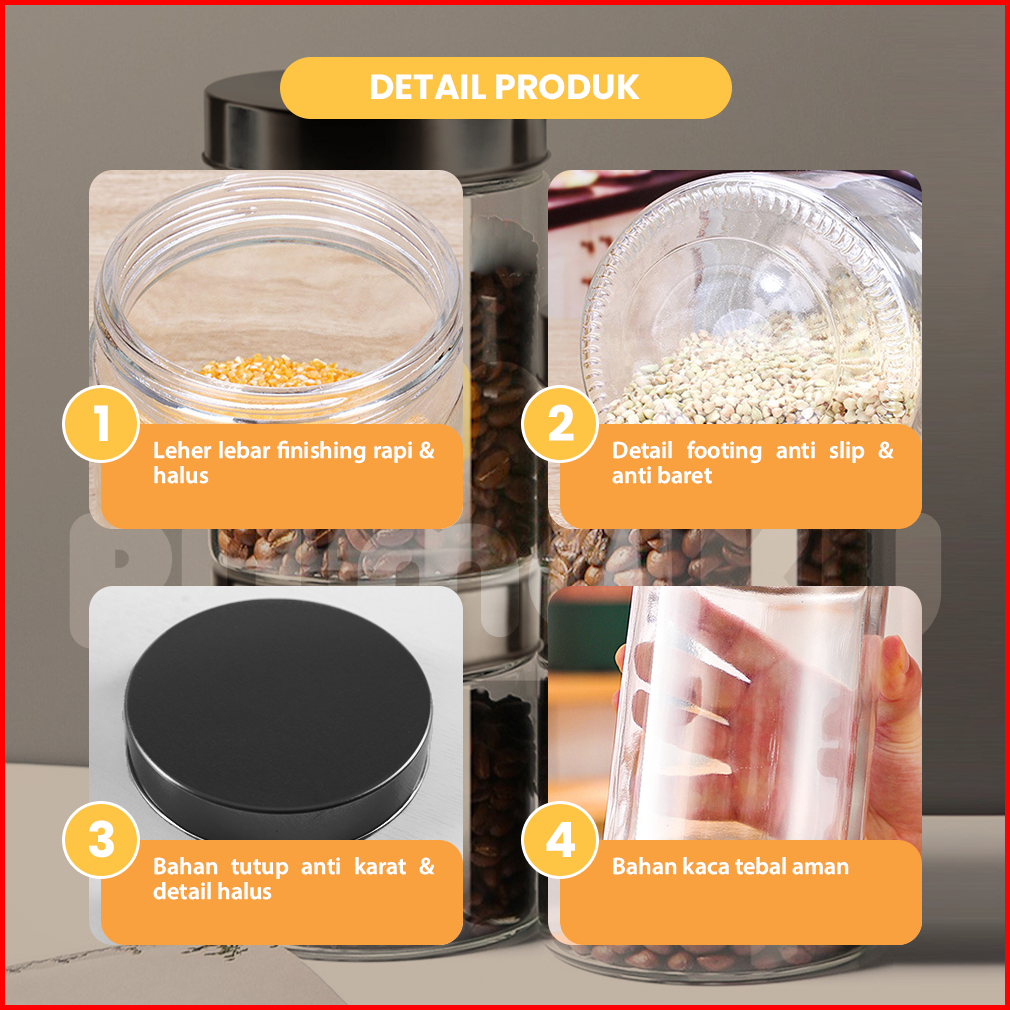 DETAIL PRODUK

1
Leher lebar finishing rapi & halus

2
Detail footing anti slip & anti baret

3
Bahan tutup anti karat & detail halus

4
Bahan kaca tebal aman