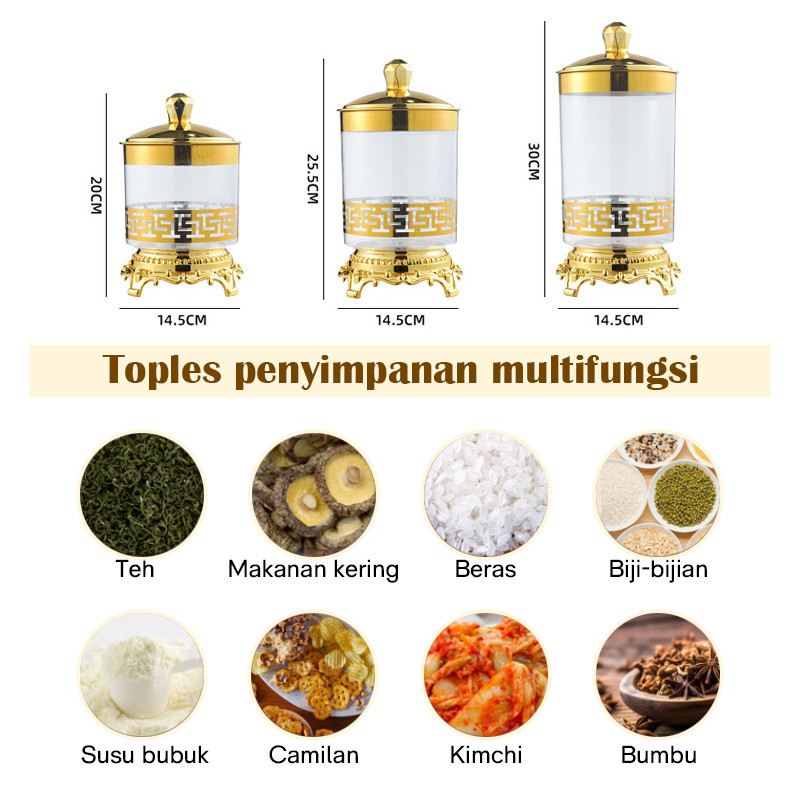 20CM

14.5CM

25.5CM

14.5CM

30CM

14.5CM

Toples penyimpanan multifungsi

Teh

Makanan kering

Beras

Biji-bijian

Susu bubuk

Camilan

Kimchi

Bumbu