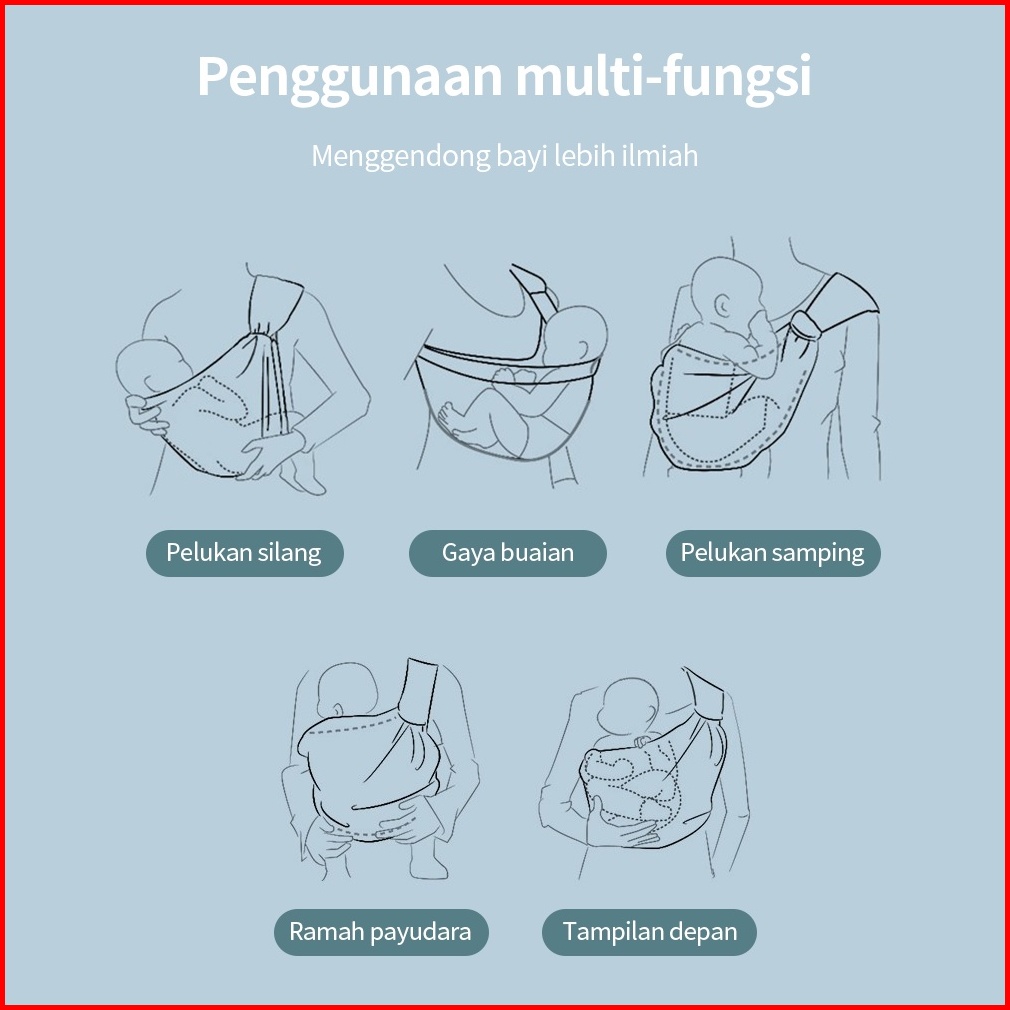 Penggunaan multi-fungsi

Menggendong bayi lebih ilmiah

Pelukan silang

Gaya buaian

Pelukan samping

Ramah payudara

Tampilan depan