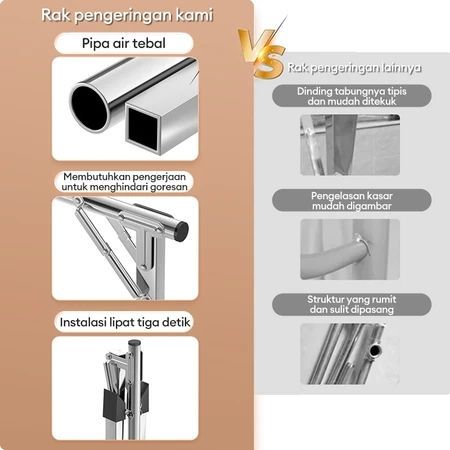 Rak pengeringan kami

Pipa air tebal

Membutuhkan pengerjaan untuk menghindari goresan

Instalasi lipat tiga detik

VS

Rak pengeringan lainnya

Dinding tabungnya tipis dan mudah ditekuk

Pengelasan kasar mudah digambar

Struktur yang rumit dan sulit dipasang