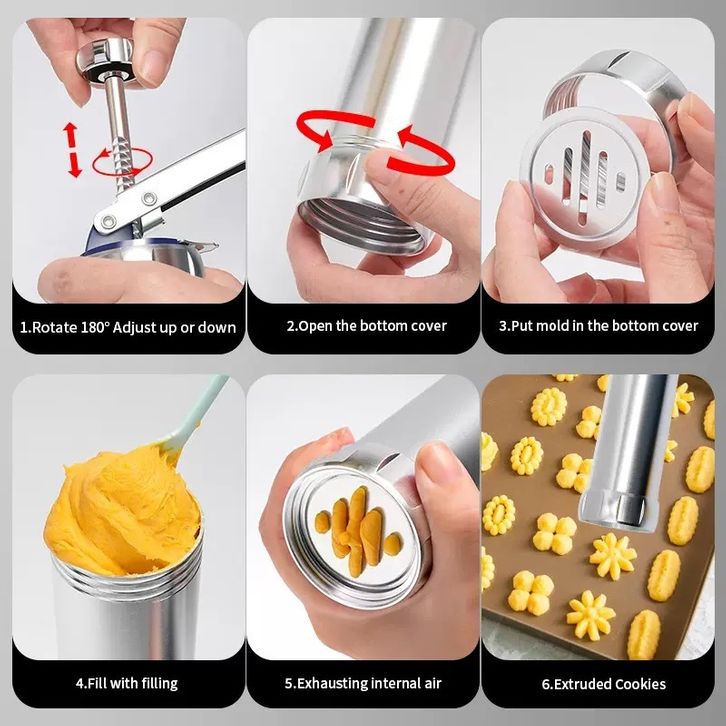 1.Rotate 180° Adjust up or down

2.Open the bottom cover

3.Put mold in the bottom cover

4.Fill with filling

5.Exhausting internal air

6.Extruded Cookies