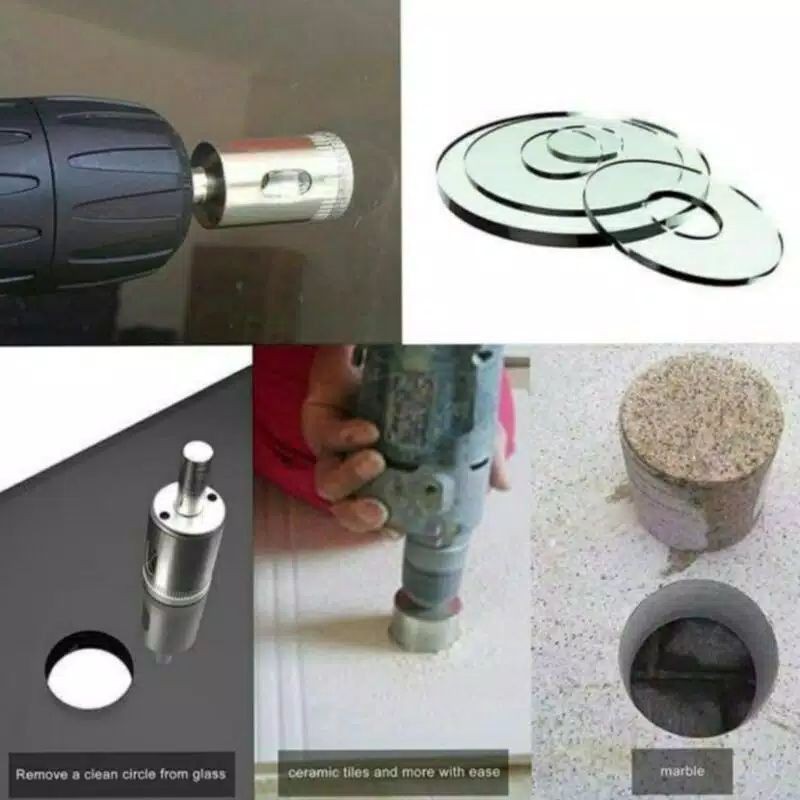 Remove a clean circle from glass

ceramic tiles and more with ease

marble