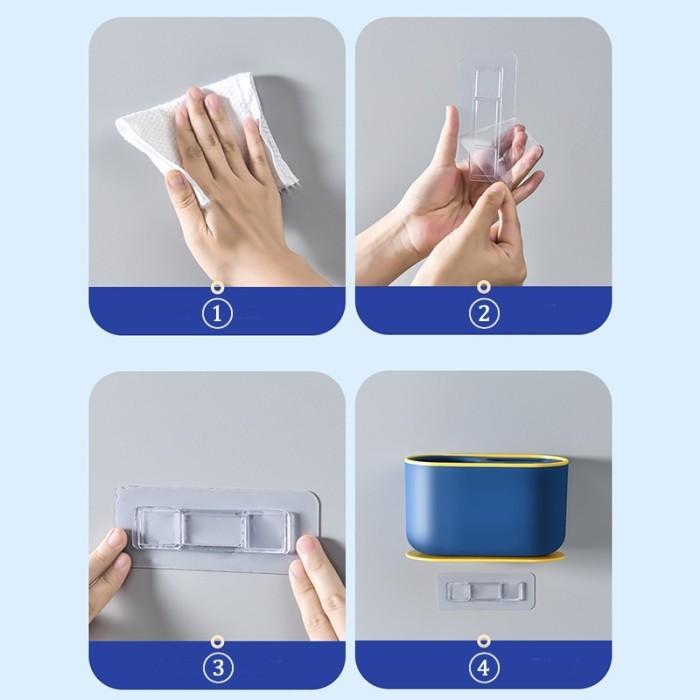 ①

②

③

④