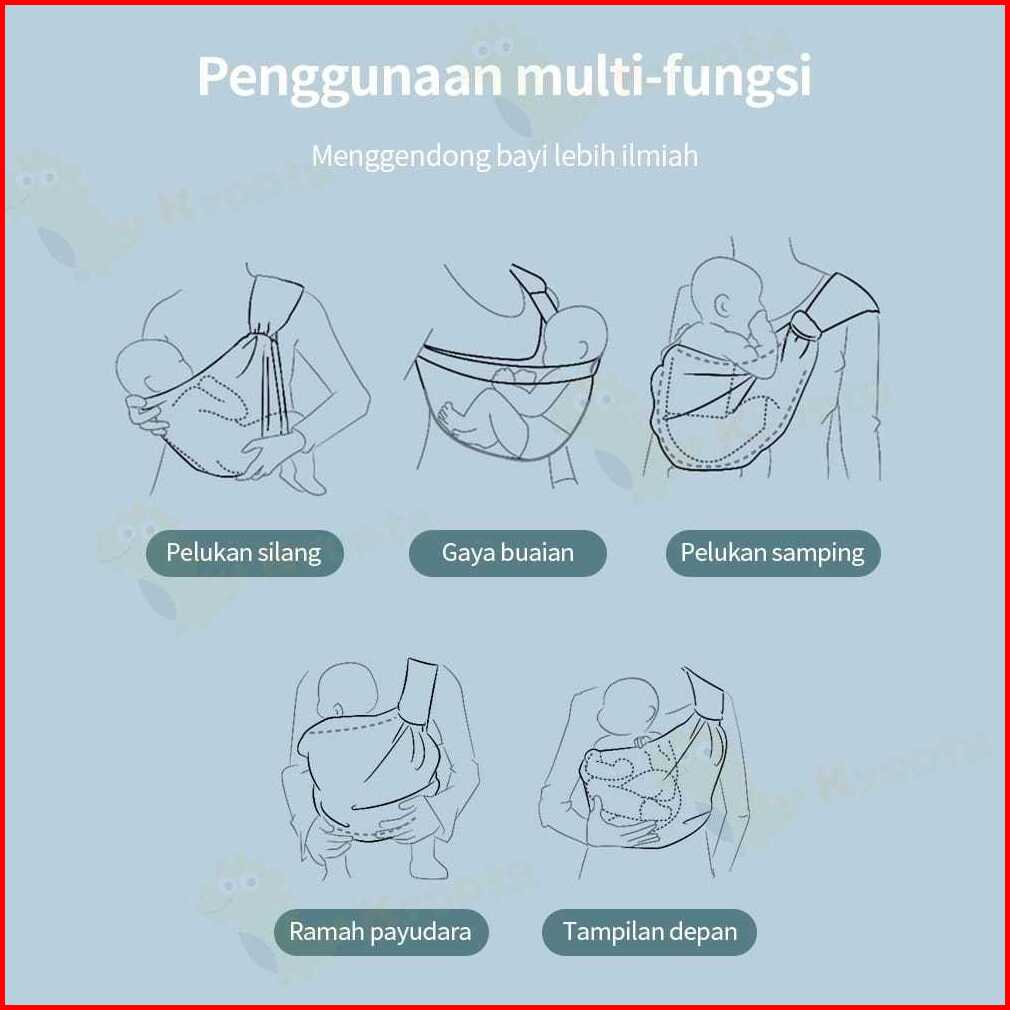 Penggunaan multi-fungsi

Menggendong bayi lebih ilmiah

Pelukan silang

Gaya buaian

Pelukan samping

Ramah payudara

Tampilan depan