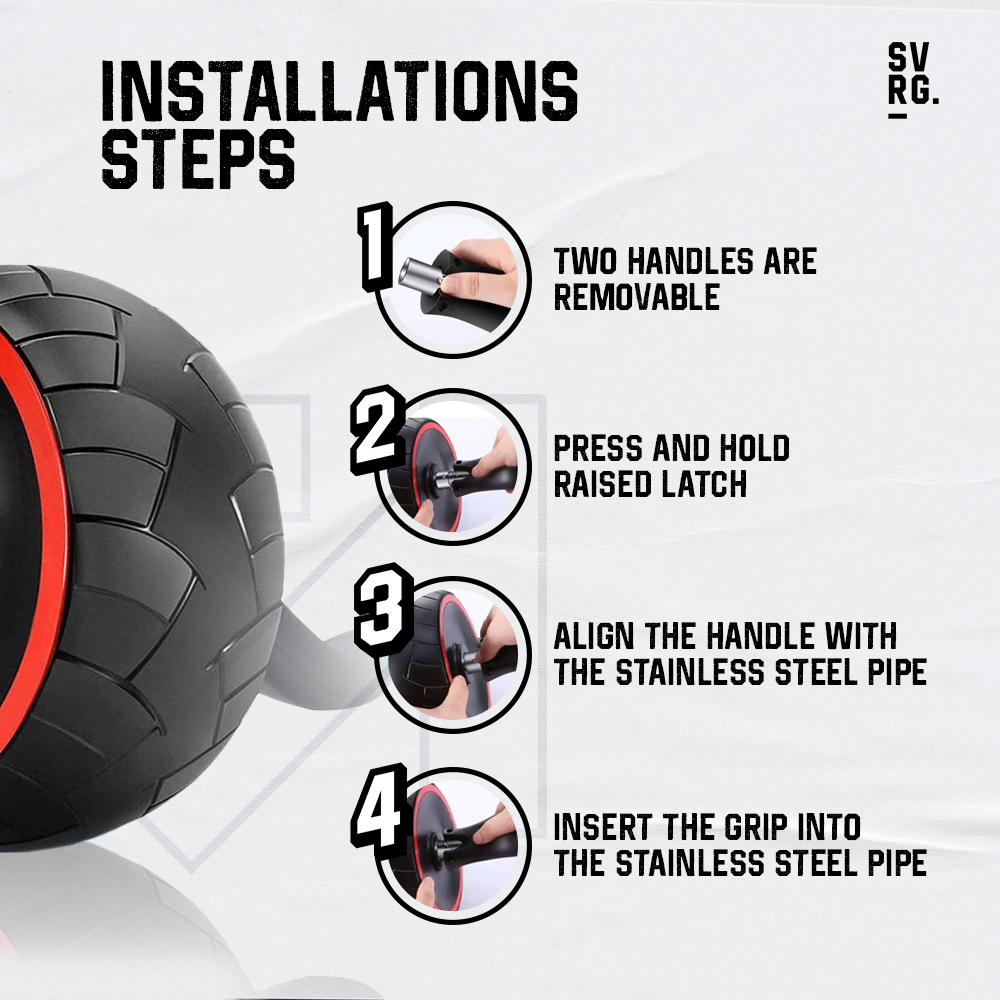 INSTALLATIONS STEPS

SV
RG.

1
TWO HANDLES ARE REMOVABLE

2
PRESS AND HOLD RAISED LATCH

3
ALIGN THE HANDLE WITH THE STAINLESS STEEL PIPE

4
INSERT THE GRIP INTO THE STAINLESS STEEL PIPE