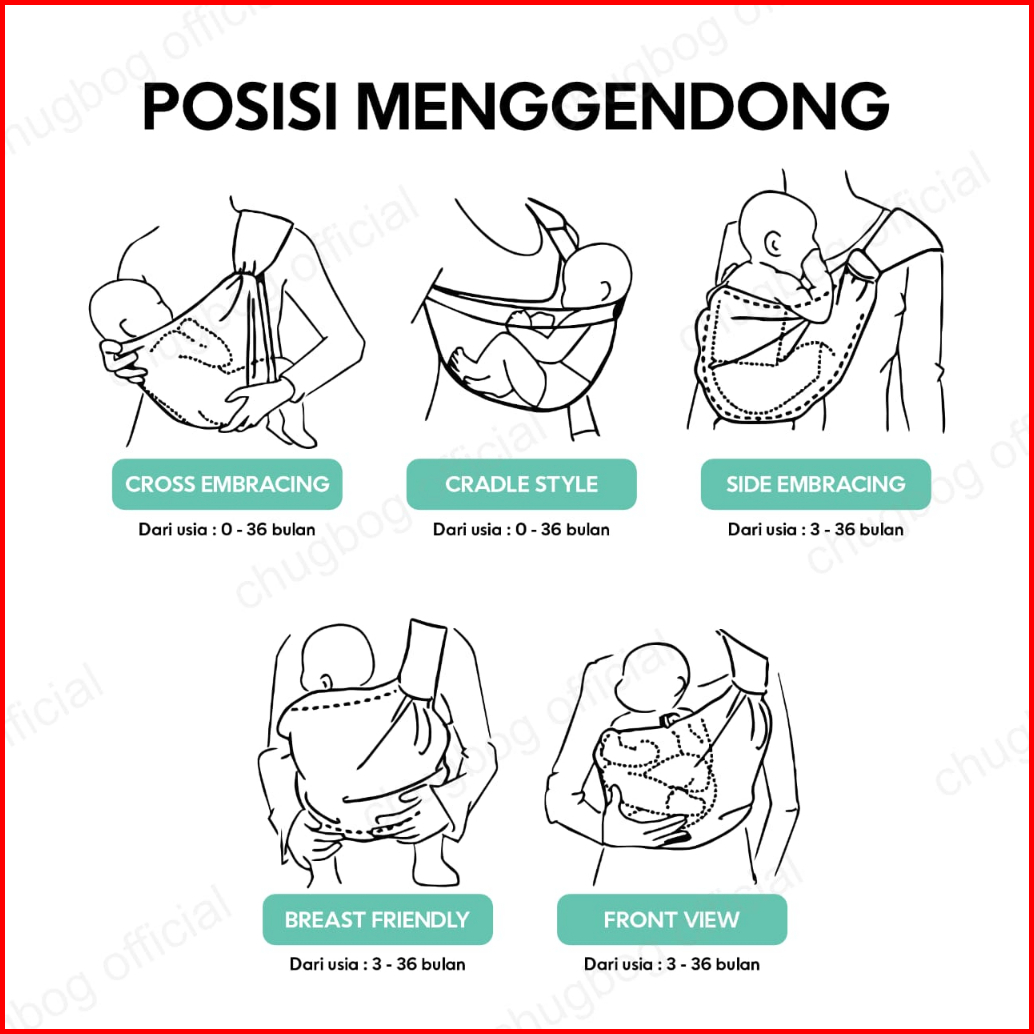 POSISI MENGGENDONG

CROSS EMBRACING
Dari usia : 0 - 36 bulan

CRADLE STYLE
Dari usia : 0 - 36 bulan

SIDE EMBRACING
Dari usia : 3 - 36 bulan

BREAST FRIENDLY
Dari usia : 3 - 36 bulan

FRONT VIEW
Dari usia : 3 - 36 bulan

chugbog official