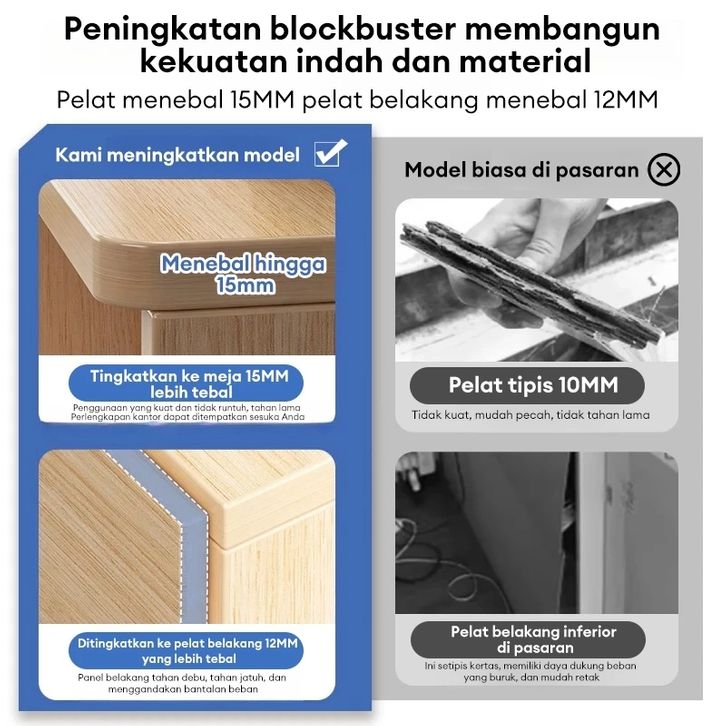 Peningkatan blockbuster membangun kekuatan indah dan material
Pelat menebal 15MM pelat belakang menebal 12MM

Kami meningkatkan model

Menebal hingga 15mm

Tingkatkan ke meja 15MM lebih tebal
Penggunaan yang kuat dan tidak runtuh, tahan lama
Perlengkapan kantor dapat ditempatkan sesuka Anda

Ditingkatkan ke pelat belakang 12MM yang lebih tebal
Panel belakang tahan debu, tahan jatuh, dan menggandakan bantalan beban

Model biasa di pasaran

Pelat tipis 10MM
Tidak kuat, mudah pecah, tidak tahan lama

Pelat belakang inferior di pasaran
Ini setipis kertas, memiliki daya dukung beban yang buruk, dan mudah retak