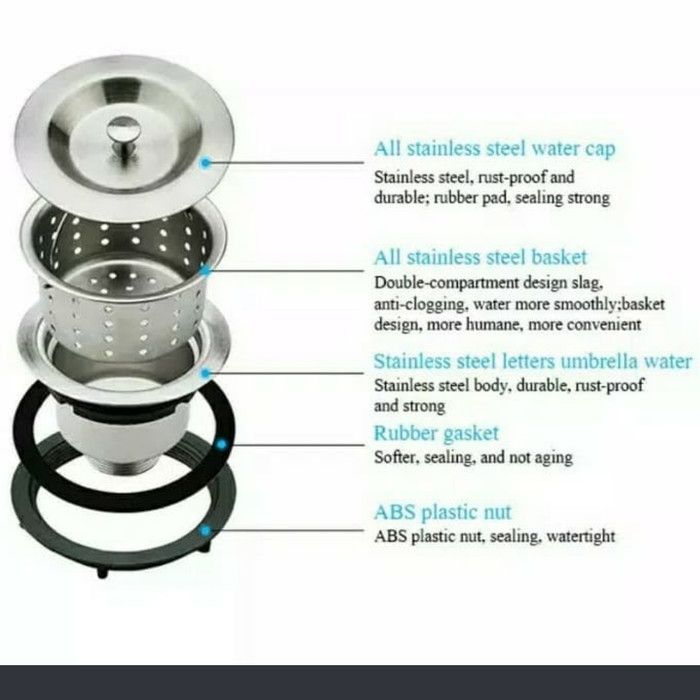 All stainless steel water cap
Stainless steel, rust-proof and durable; rubber pad, sealing strong

All stainless steel basket
Double-compartment design slag, anti-clogging, water more smoothly;basket design, more humane, more convenient

Stainless steel letters umbrella water
Stainless steel body, durable, rust-proof and strong

Rubber gasket
Softer, sealing, and not aging

ABS plastic nut
ABS plastic nut, sealing, watertight