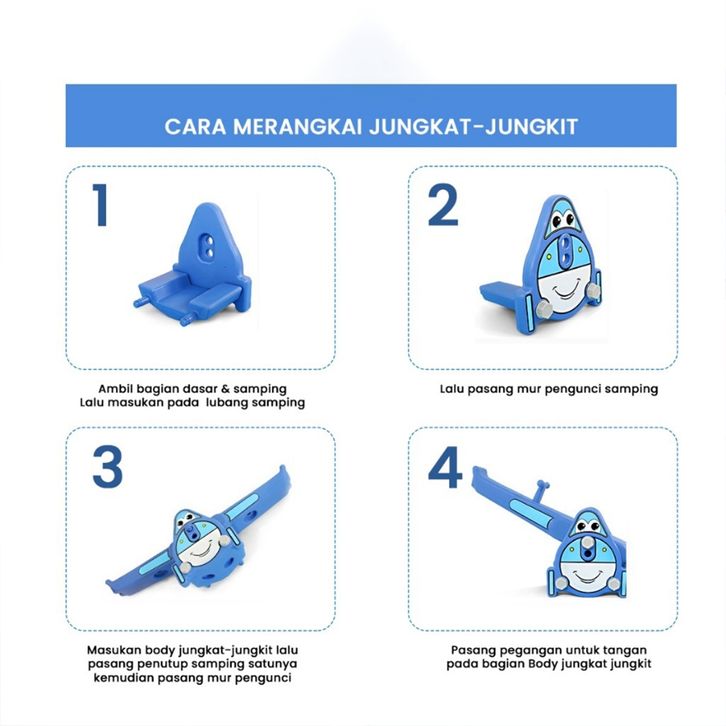 CARA MERANGKAI JUNGKAT-JUNGKIT

1

Ambil bagian dasar & samping
Lalu masukan pada lubang samping

2

Lalu pasang mur pengunci samping

3

Masukan body jungkat-jungkit lalu pasang penutup samping satunya kemudian pasang mur pengunci

4

Pasang pegangan untuk tangan pada bagian Body jungkat jungkit