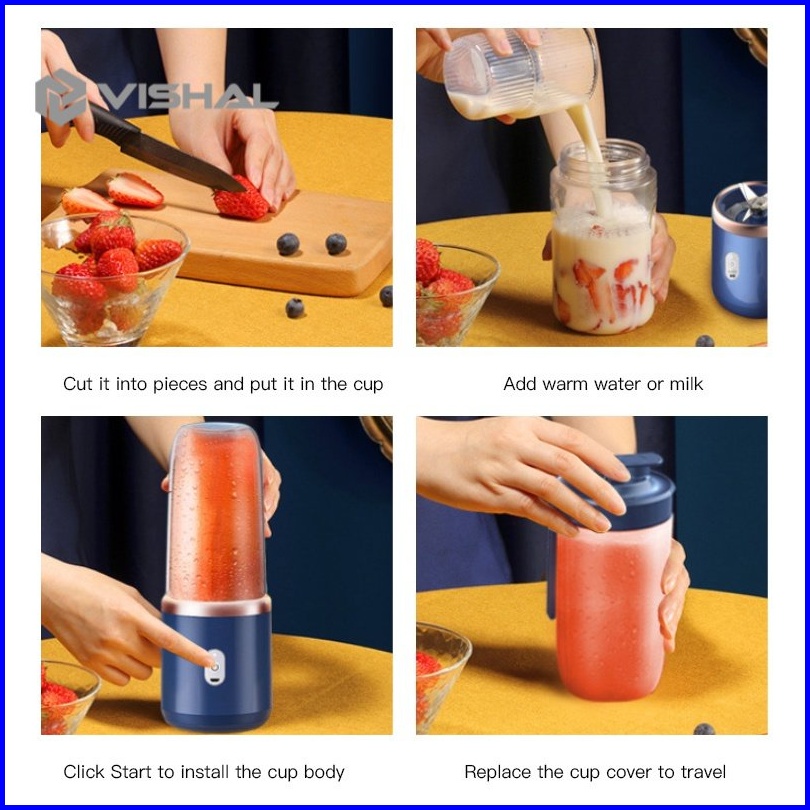 VISHAL

Cut it into pieces and put it in the cup

Add warm water or milk

Click Start to install the cup body

Replace the cup cover to travel