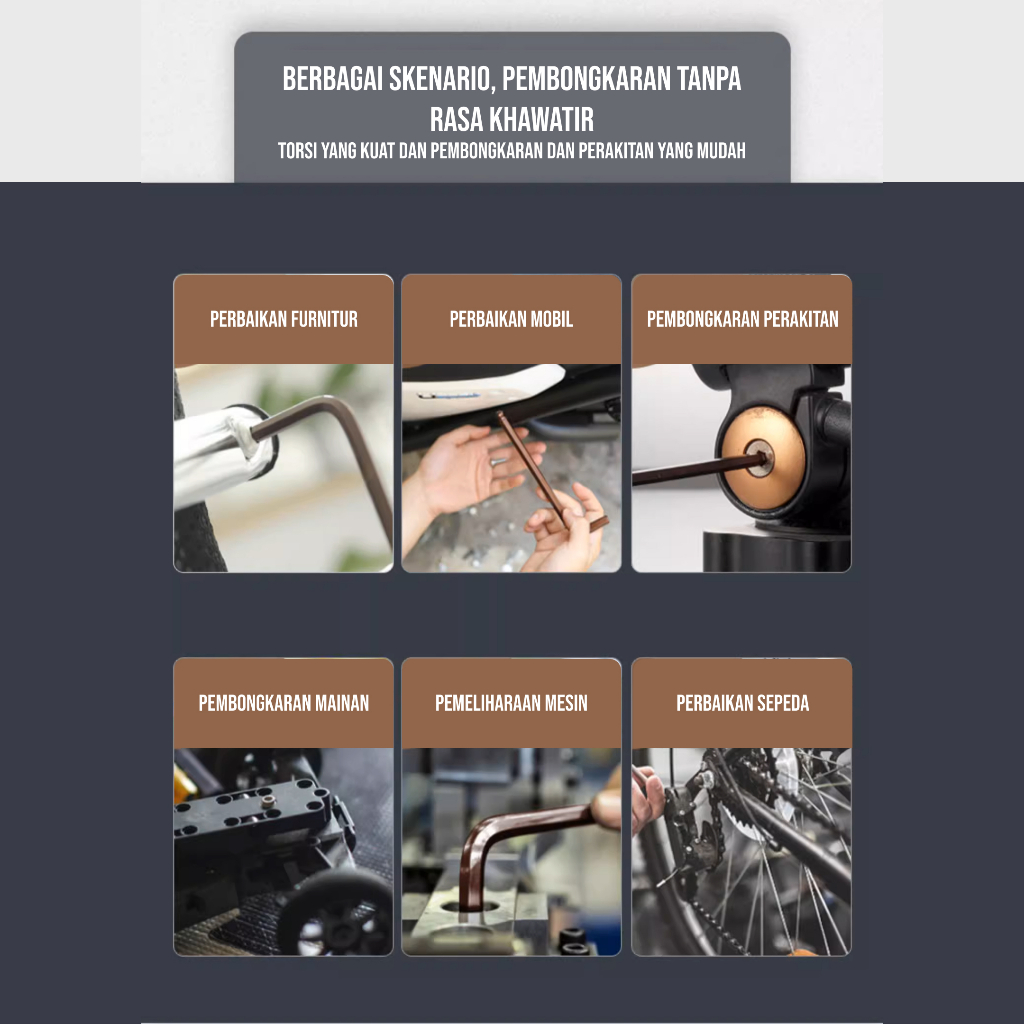 BERBAGAI SKENARIO, PEMBONGKARAN TANPA RASA KHAWATIR
TORSI YANG KUAT DAN PEMBONGKARAN DAN PERAKITAN YANG MUDAH

PERBAIKAN FURNITUR

PERBAIKAN MOBIL

PEMBONGKARAN PERAKITAN

PEMBONGKARAN MAINAN

PEMELIHARAAN MESIN

PERBAIKAN SEPEDA