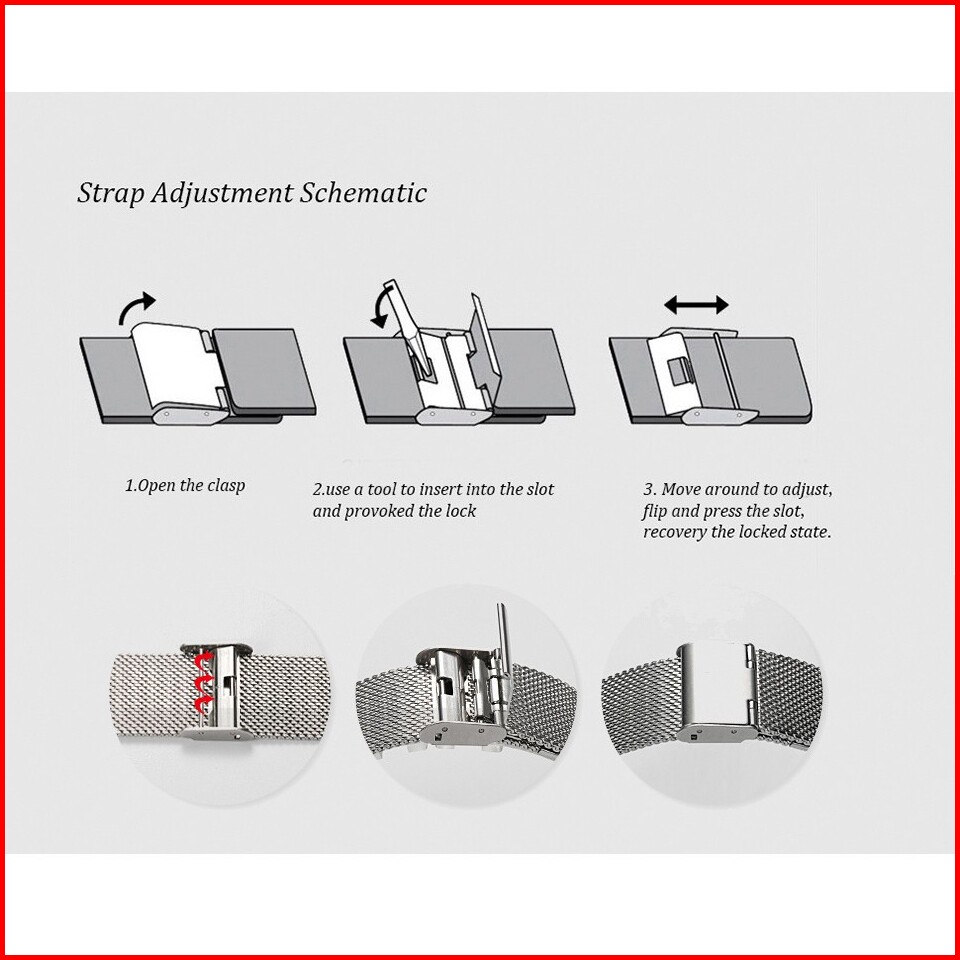 Strap Adjustment Schematic

1.Open the clasp

2.use a tool to insert into the slot and provoked the lock

3. Move around to adjust, flip and press the slot, recovery the locked state.