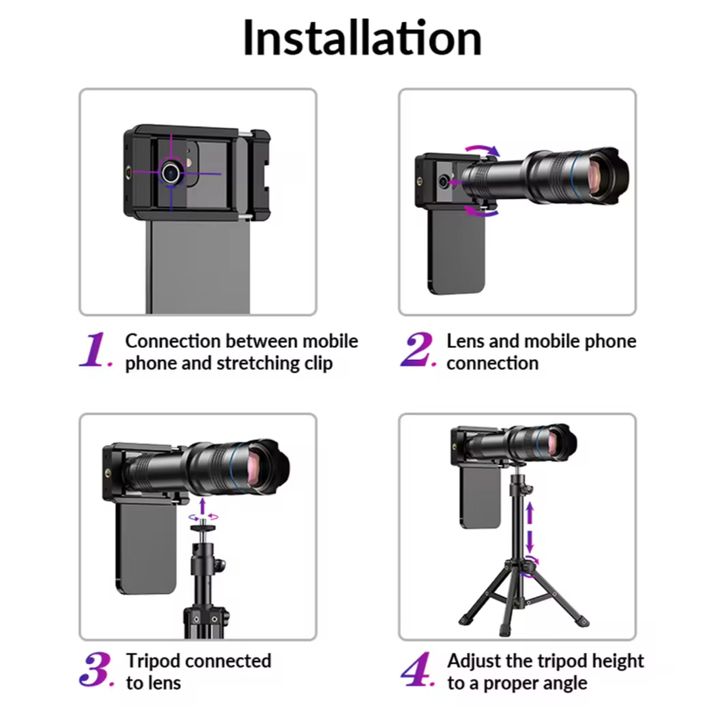 Installation

1. Connection between mobile phone and stretching clip

2. Lens and mobile phone connection

3. Tripod connected to lens

4. Adjust the tripod height to a proper angle