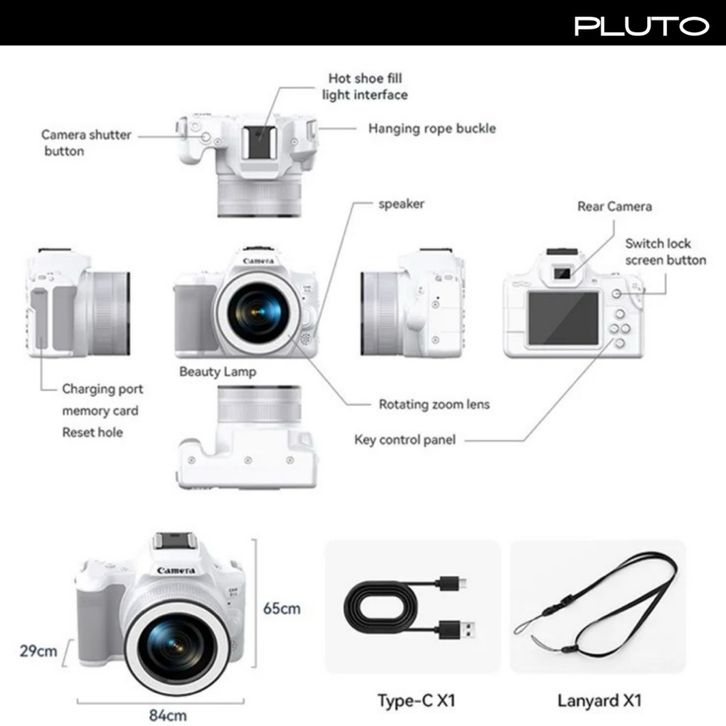 PLUTO

Hot shoe fill light interface

Camera shutter button

Hanging rope buckle

speaker

Rear Camera

Switch lock screen button

Camera

Beauty Lamp

Charging port
memory card
Reset hole

Rotating zoom lens

Key control panel

Camera

65cm

29cm

84cm

Type-C X1

Lanyard X1