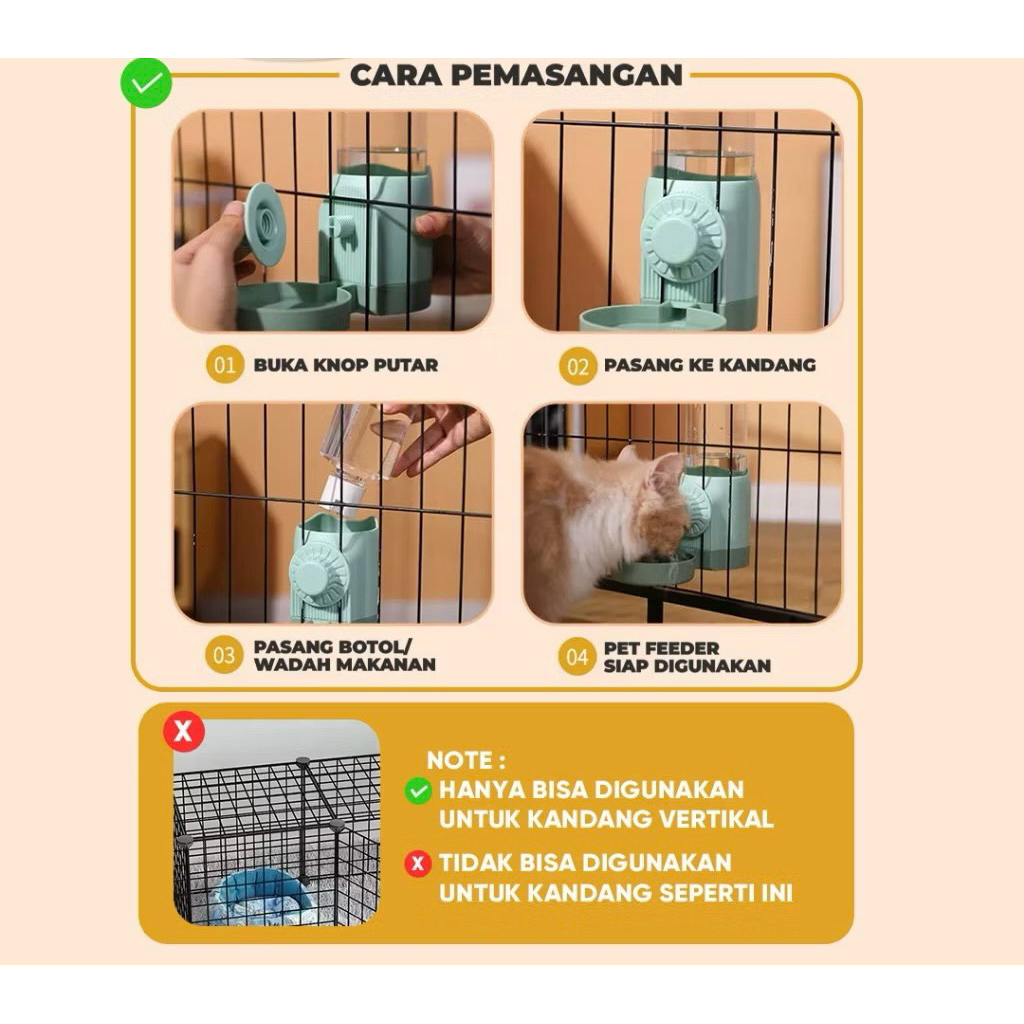 CARA PEMASANGAN

01 BUKA KNOP PUTAR

02 PASANG KE KANDANG

03 PASANG BOTOL/ WADAH MAKANAN

04 PET FEEDER SIAP DIGUNAKAN

NOTE :
HANYA BISA DIGUNAKAN UNTUK KANDANG VERTIKAL
TIDAK BISA DIGUNAKAN UNTUK KANDANG SEPERTI INI