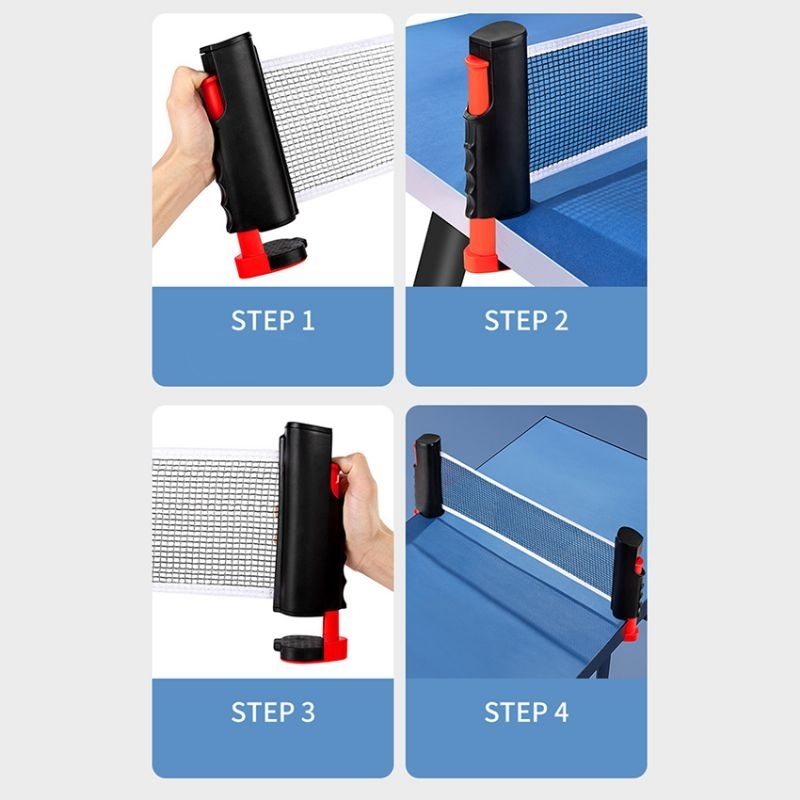 STEP 1

STEP 2

STEP 3

STEP 4