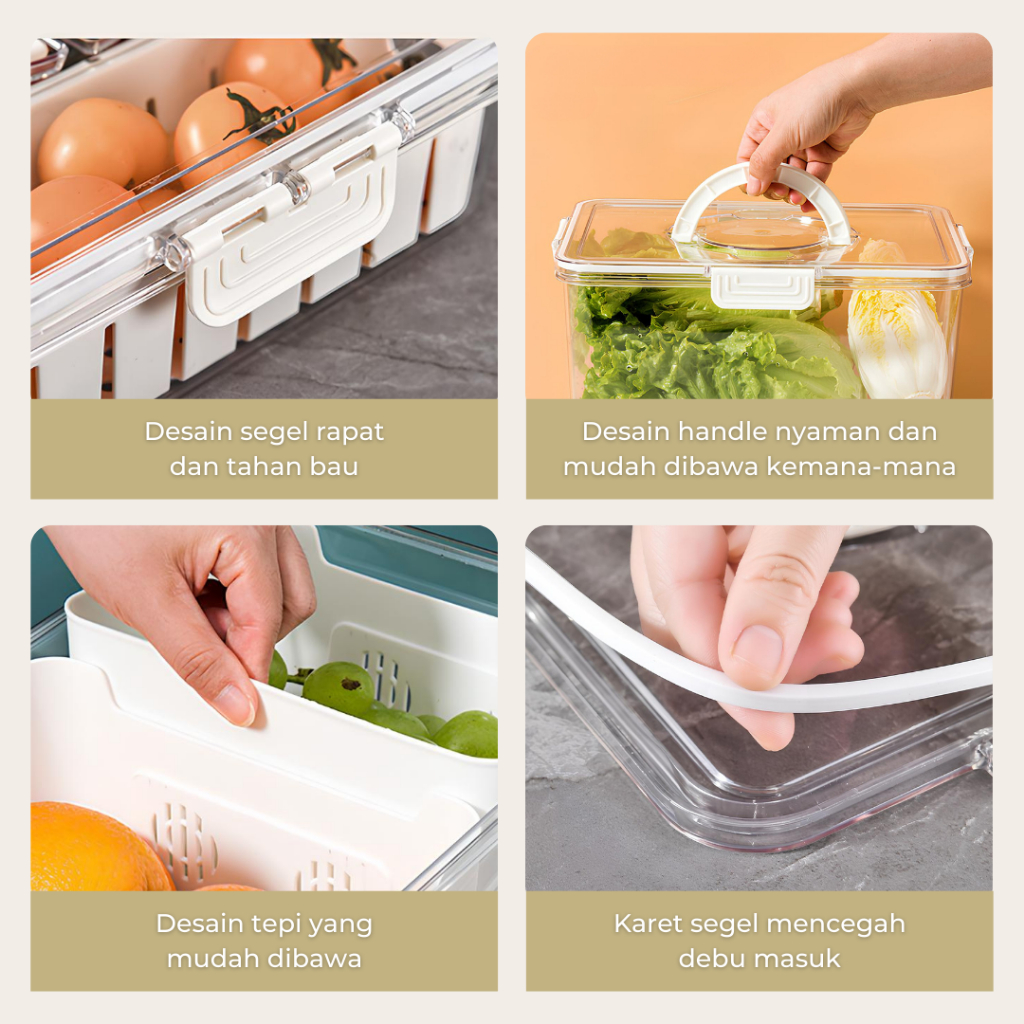 Desain segel rapat dan tahan bau

Desain handle nyaman dan mudah dibawa kemana-mana

Desain tepi yang mudah dibawa

Karet segel mencegah debu masuk