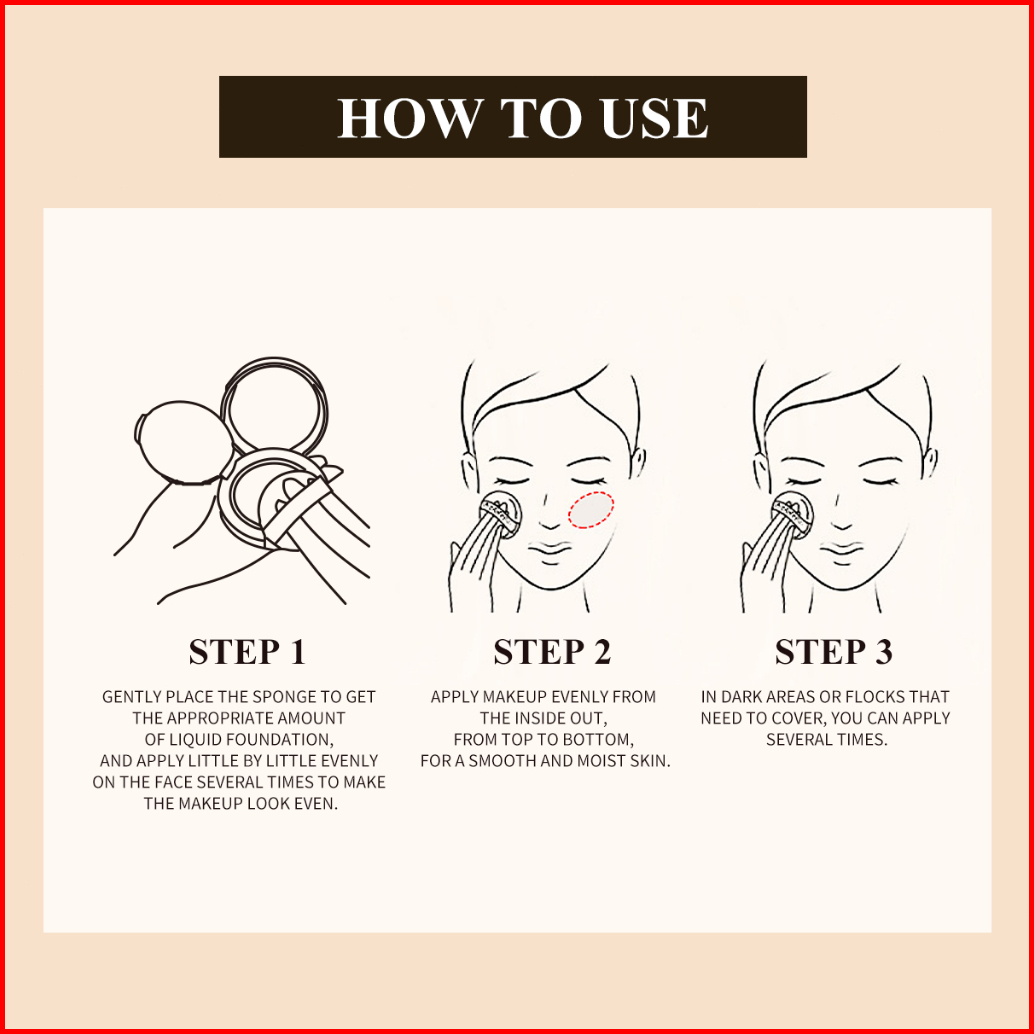 HOW TO USE

STEP 1

GENTLY PLACE THE SPONGE TO GET THE APPROPRIATE AMOUNT OF LIQUID FOUNDATION, AND APPLY LITTLE BY LITTLE EVENLY ON THE FACE SEVERAL TIMES TO MAKE THE MAKEUP LOOK EVEN.

STEP 2

APPLY MAKEUP EVENLY FROM THE INSIDE OUT, FROM TOP TO BOTTOM, FOR A SMOOTH AND MOIST SKIN.

STEP 3

IN DARK AREAS OR FLOCKS THAT NEED TO COVER, YOU CAN APPLY SEVERAL TIMES.