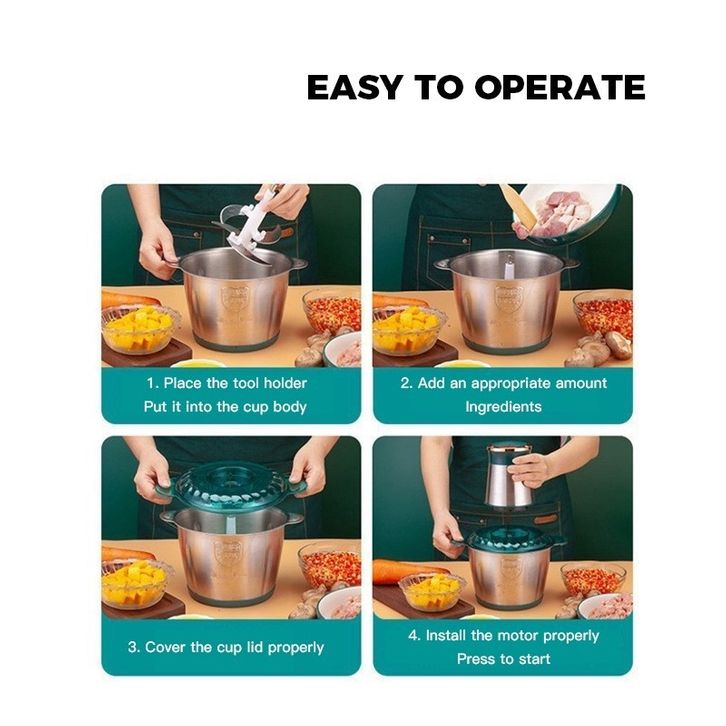 EASY TO OPERATE

1. Place the tool holder
Put it into the cup body

2. Add an appropriate amount
Ingredients

3. Cover the cup lid properly

4. Install the motor properly
Press to start