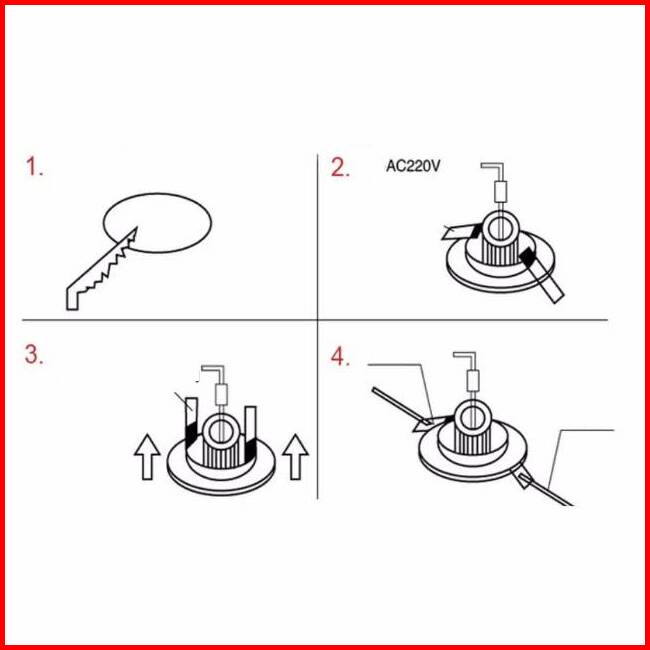 1.

2.

AC220V

3.

4.