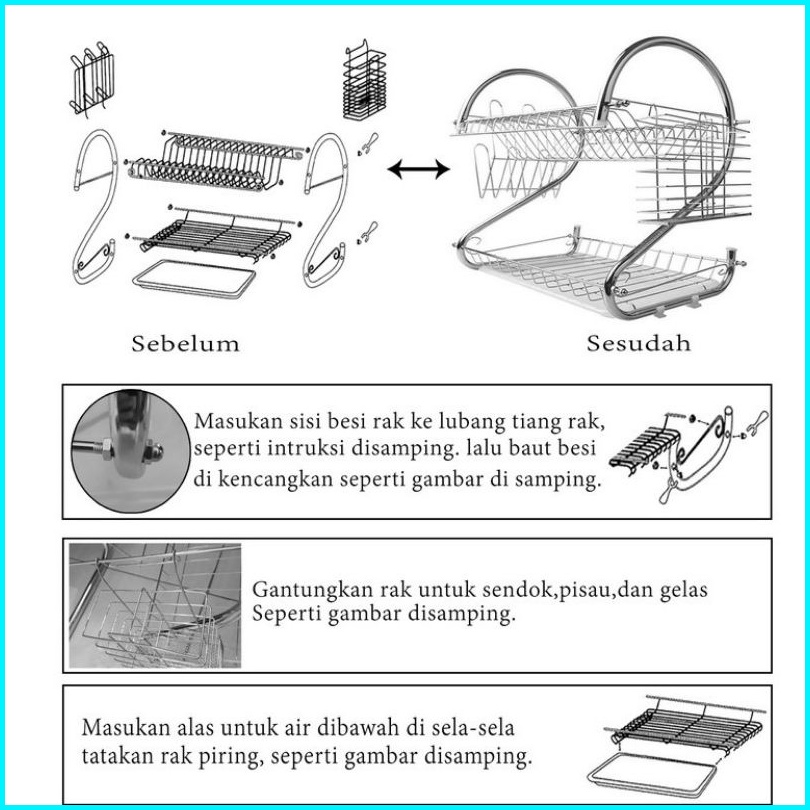 Sebelum

Sesudah

Masukan sisi besi rak ke lubang tiang rak, seperti intruksi disamping. lalu baut besi di kencangkan seperti gambar di samping.

Gantungkan rak untuk sendok,pisau,dan gelas Seperti gambar disamping.

Masukan alas untuk air dibawah di sela-sela tatakan rak piring, seperti gambar disamping.