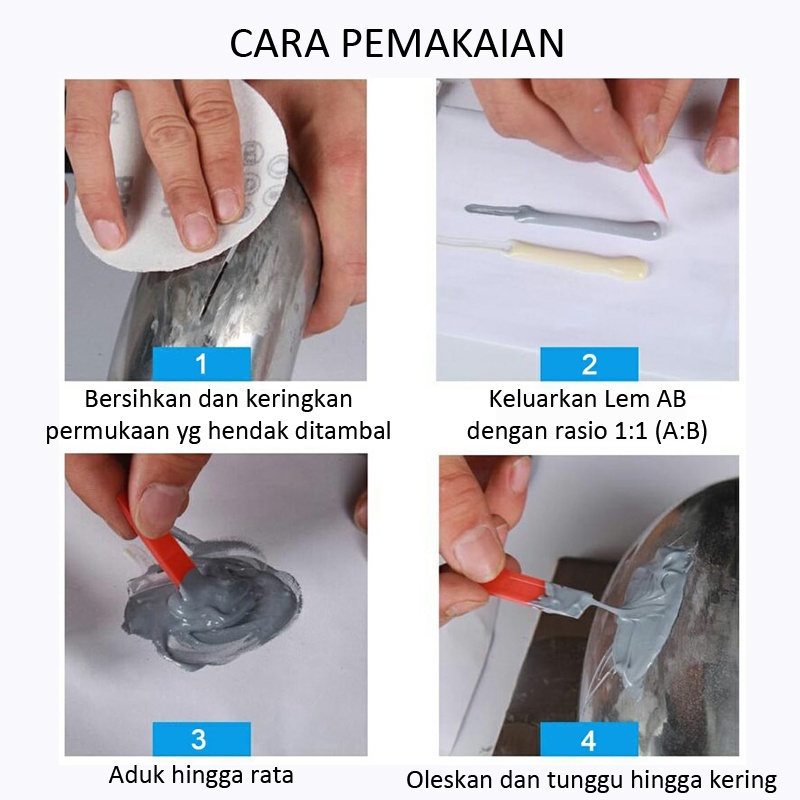 CARA PEMAKAIAN

1
Bersihkan dan keringkan permukaan yg hendak ditambal

2
Keluarkan Lem AB dengan rasio 1:1 (A:B)

3
Aduk hingga rata

4
Oleskan dan tunggu hingga kering