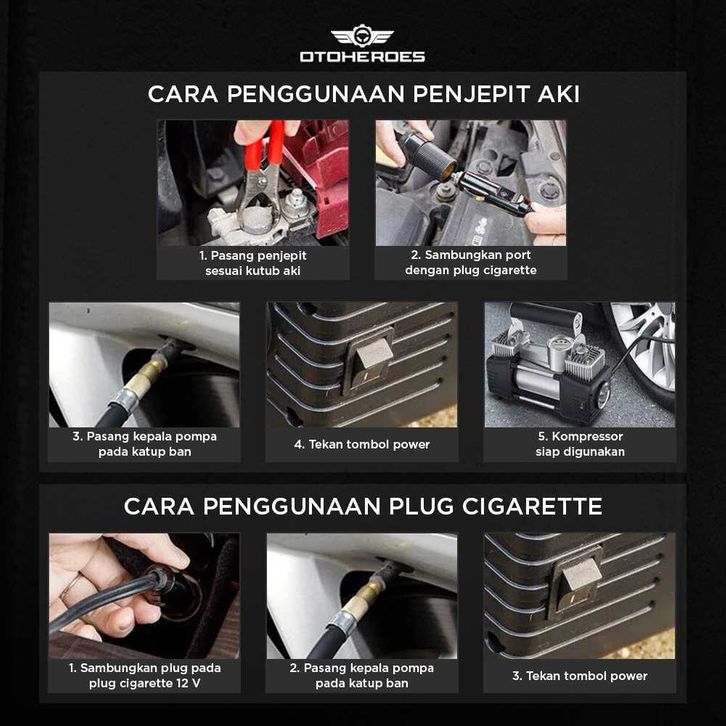 OTOHEROES

CARA PENGGUNAAN PENJEPIT AKI

1. Pasang penjepit sesuai kutub aki

2. Sambungkan port dengan plug cigarette

3. Pasang kepala pompa pada katup ban

4. Tekan tombol power

5. Kompressor siap digunakan

CARA PENGGUNAAN PLUG CIGARETTE

1. Sambungkan plug pada plug cigarette 12 V

2. Pasang kepala pompa pada katup ban

3. Tekan tombol power