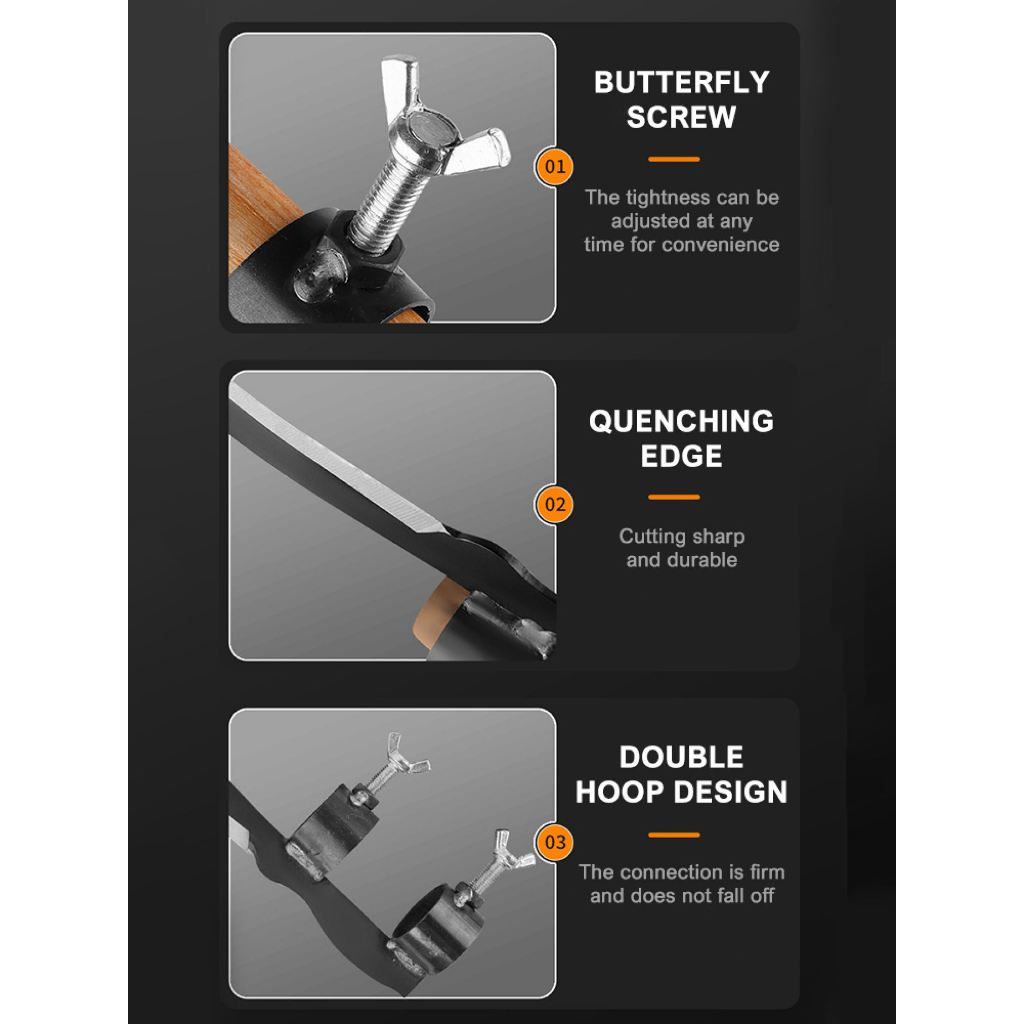 01

BUTTERFLY SCREW

The tightness can be adjusted at any time for convenience

02

QUENCHING EDGE

Cutting sharp and durable

03

DOUBLE HOOP DESIGN

The connection is firm and does not fall off