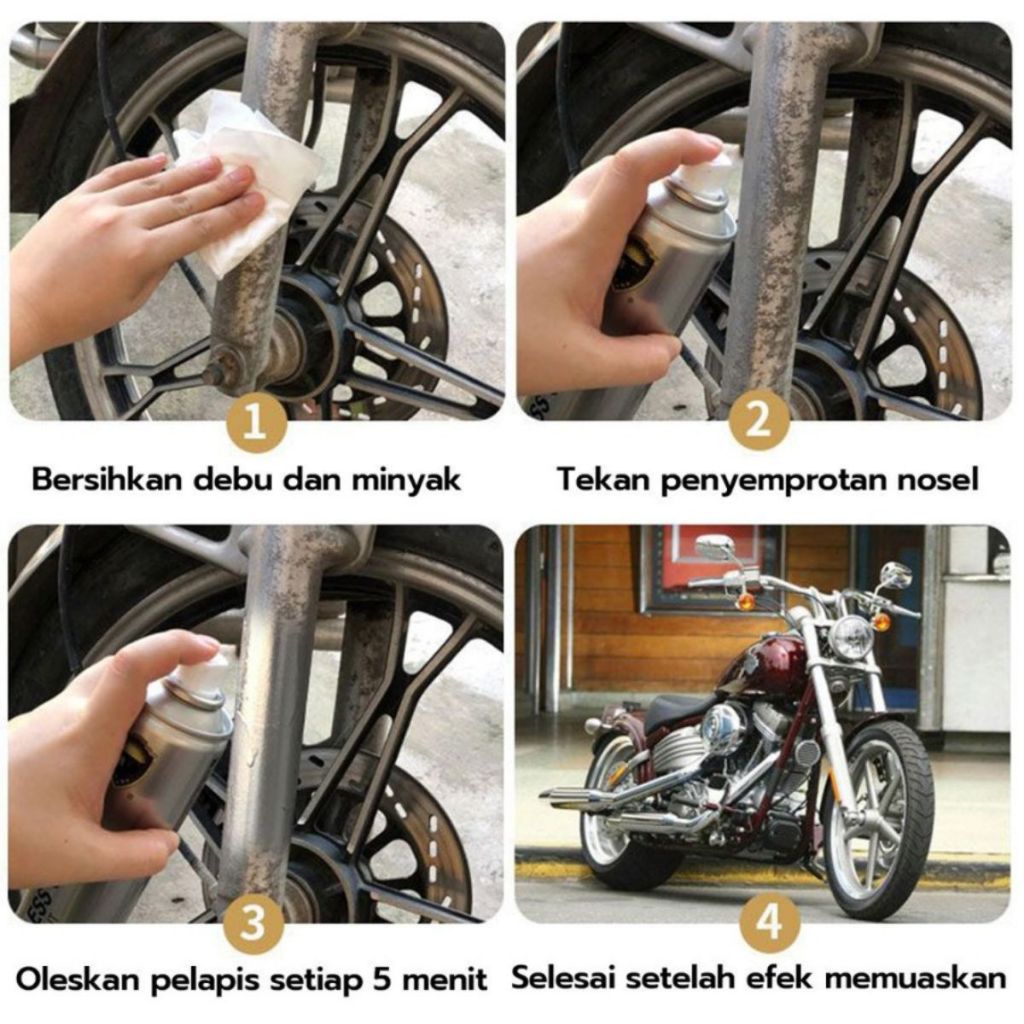 1
Bersihkan debu dan minyak

2
Tekan penyemprotan nosel

3
Oleskan pelapis setiap 5 menit

4
Selesai setelah efek memuaskan