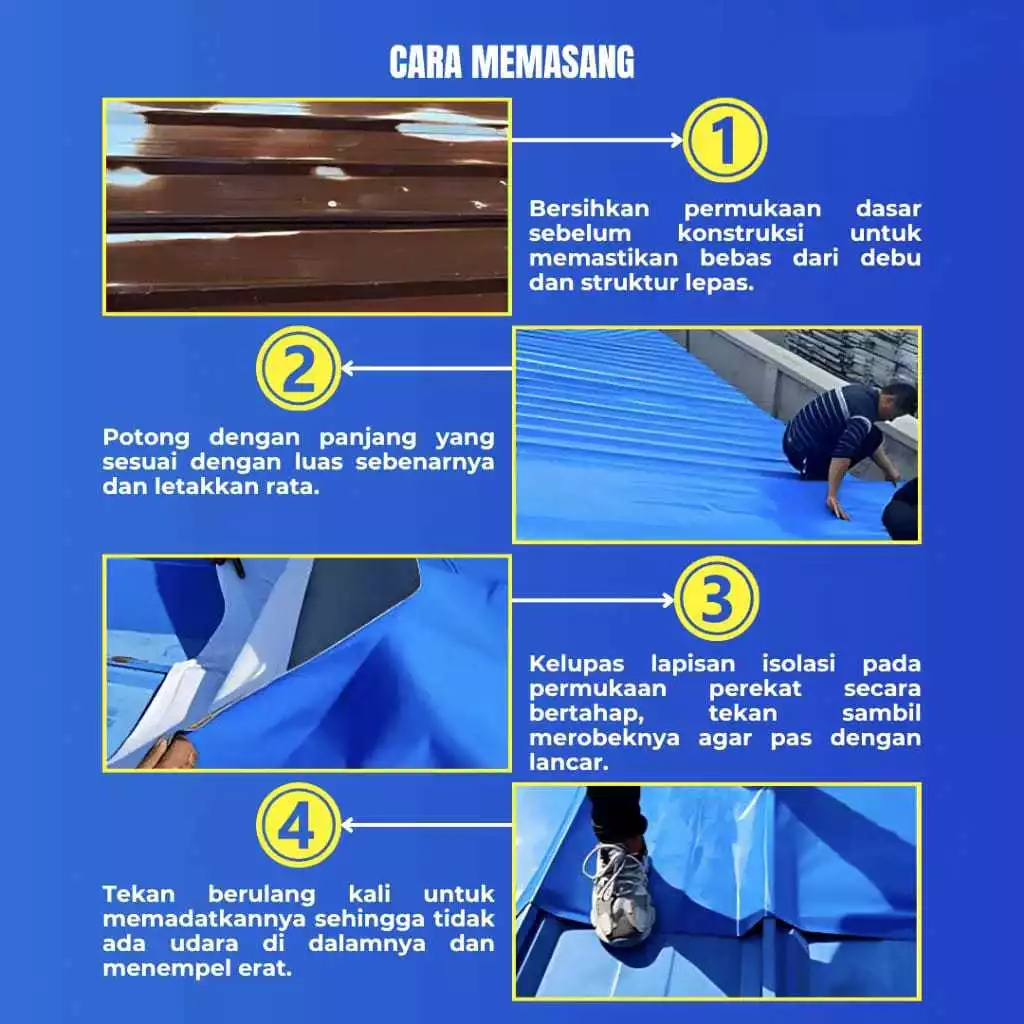 CARA MEMASANG

1

Bersihkan permukaan dasar sebelum konstruksi untuk memastikan bebas dari debu dan struktur lepas.

2

Potong dengan panjang yang sesuai dengan luas sebenarnya dan letakkan rata.

3

Kelupas lapisan isolasi pada permukaan perekat secara bertahap, tekan sambil merobeknya agar pas dengan lancar.

4

Tekan berulang kali untuk memadatkannya sehingga tidak ada udara di dalamnya dan menempel erat.