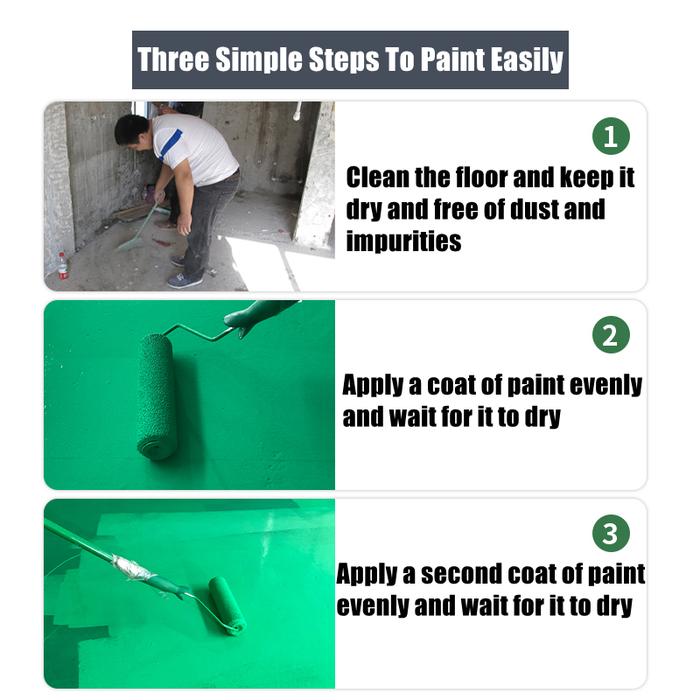 Three Simple Steps To Paint Easily

1

Clean the floor and keep it dry and free of dust and impurities

2

Apply a coat of paint evenly and wait for it to dry

3

Apply a second coat of paint evenly and wait for it to dry