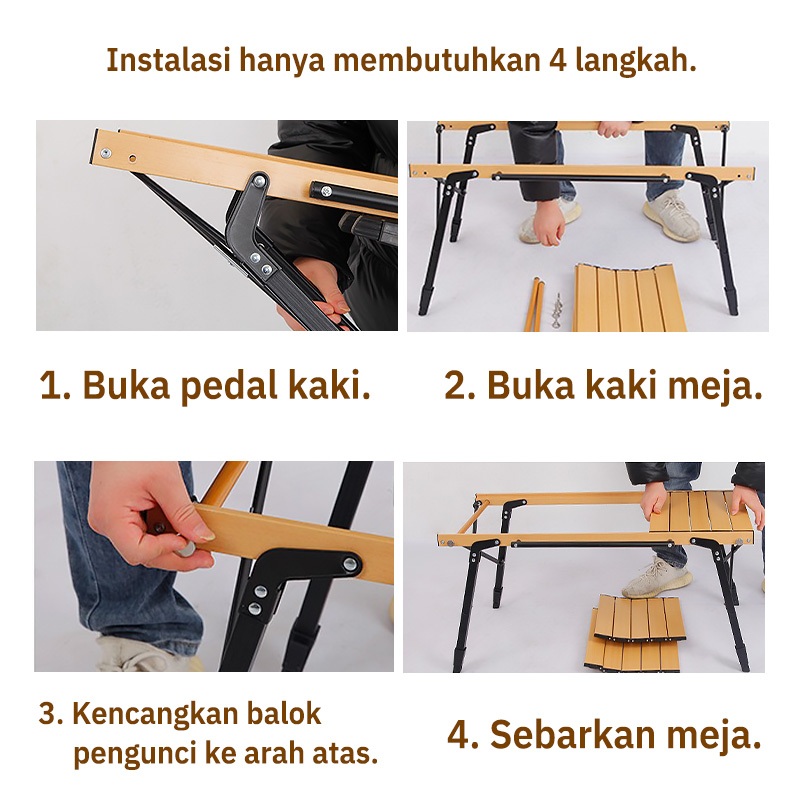 Instalasi hanya membutuhkan 4 langkah.

1. Buka pedal kaki.

2. Buka kaki meja.

3. Kencangkan balok pengunci ke arah atas.

4. Sebarkan meja.