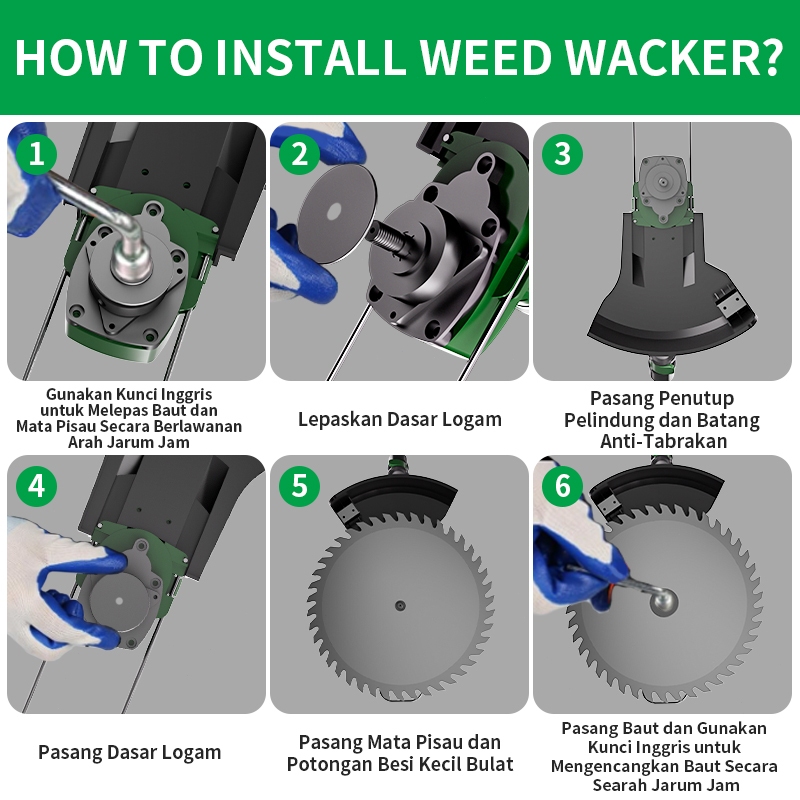 HOW TO INSTALL WEED WACKER?

1

Gunakan Kunci Inggris untuk Melepas Baut dan Mata Pisau Secara Berlawanan Arah Jarum Jam

2

Lepaskan Dasar Logam

3

Pasang Penutup Pelindung dan Batang Anti-Tabrakan

4

Pasang Dasar Logam

5

Pasang Mata Pisau dan Potongan Besi Kecil Bulat

6

Pasang Baut dan Gunakan Kunci Inggris untuk Mengencangkan Baut Secara Searah Jarum Jam