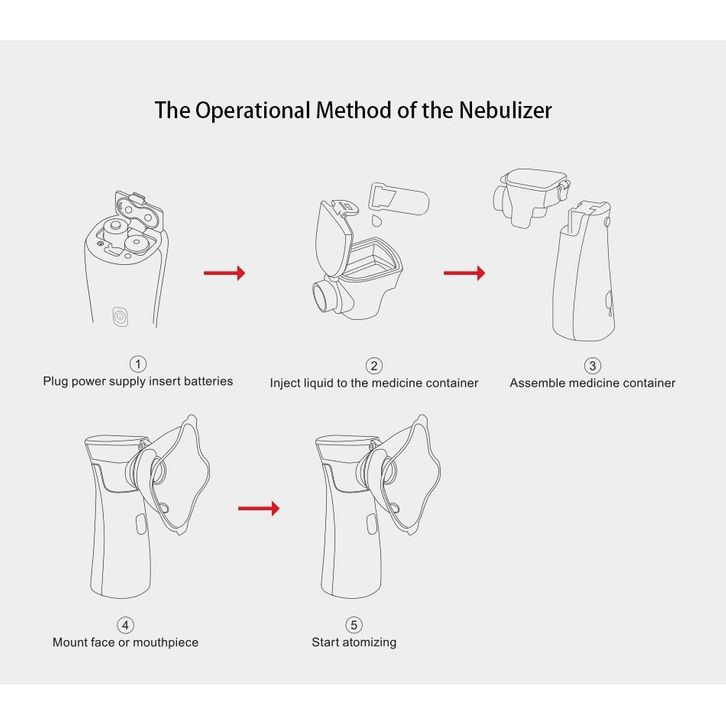 The Operational Method of the Nebulizer

1
Plug power supply insert batteries

2
Inject liquid to the medicine container

3
Assemble medicine container

4
Mount face or mouthpiece

5
Start atomizing