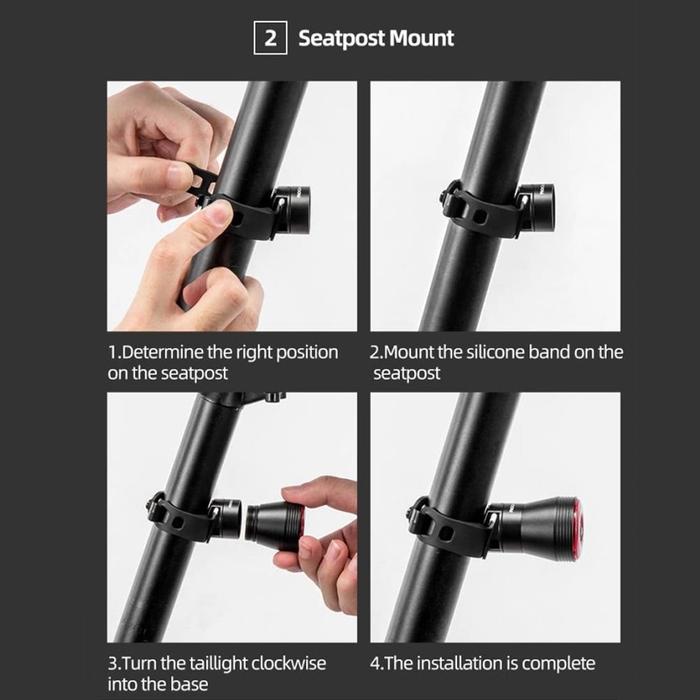 2 Seatpost Mount

1.Determine the right position on the seatpost

2.Mount the silicone band on the seatpost

3.Turn the taillight clockwise into the base

4.The installation is complete