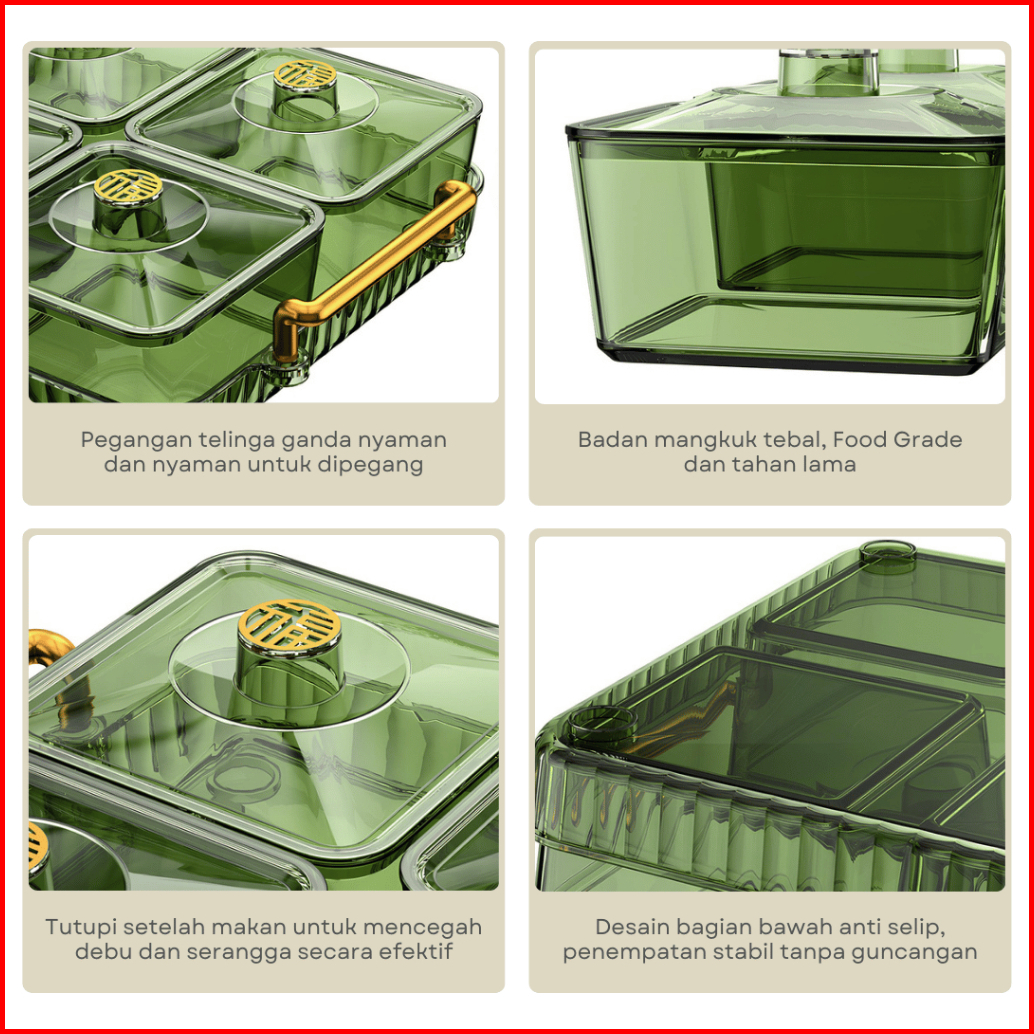 Pegangan telinga ganda nyaman dan nyaman untuk dipegang

Badan mangkuk tebal, Food Grade dan tahan lama

Tutupi setelah makan untuk mencegah debu dan serangga secara efektif

Desain bagian bawah anti selip, penempatan stabil tanpa guncangan