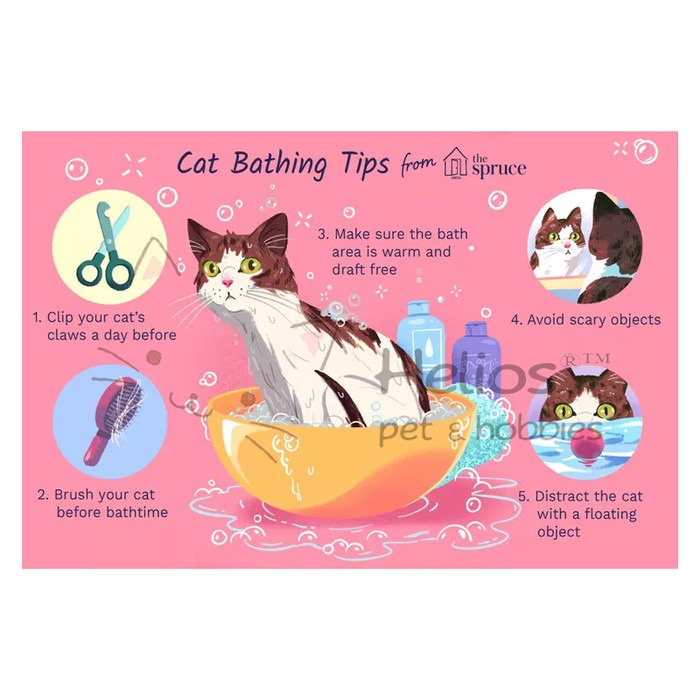 Cat Bathing Tips from the spruce

1. Clip your cat's claws a day before

2. Brush your cat before bathtime

3. Make sure the bath area is warm and draft free

4. Avoid scary objects

5. Distract the cat with a floating object

Helios ®™ pet & hobbies