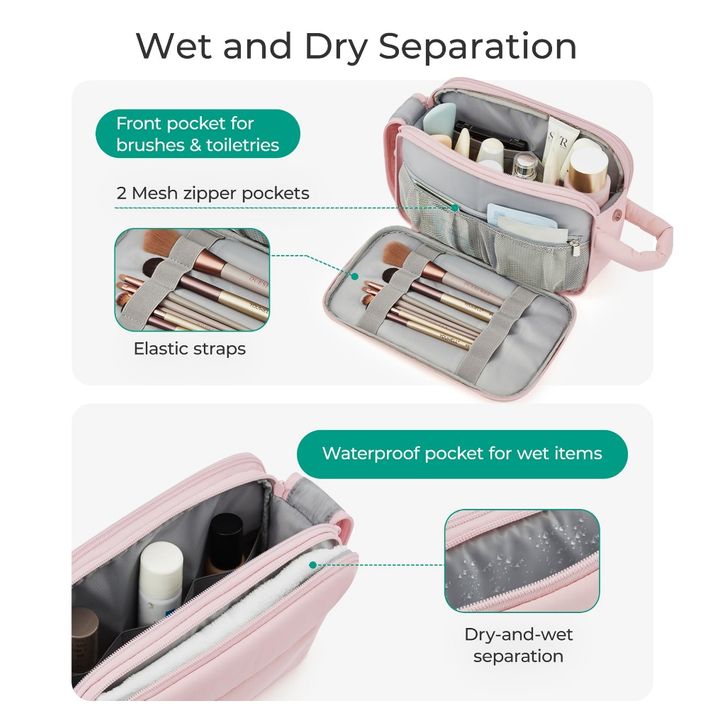 Wet and Dry Separation

Front pocket for brushes & toiletries

2 Mesh zipper pockets

Elastic straps

Waterproof pocket for wet items

Dry-and-wet separation