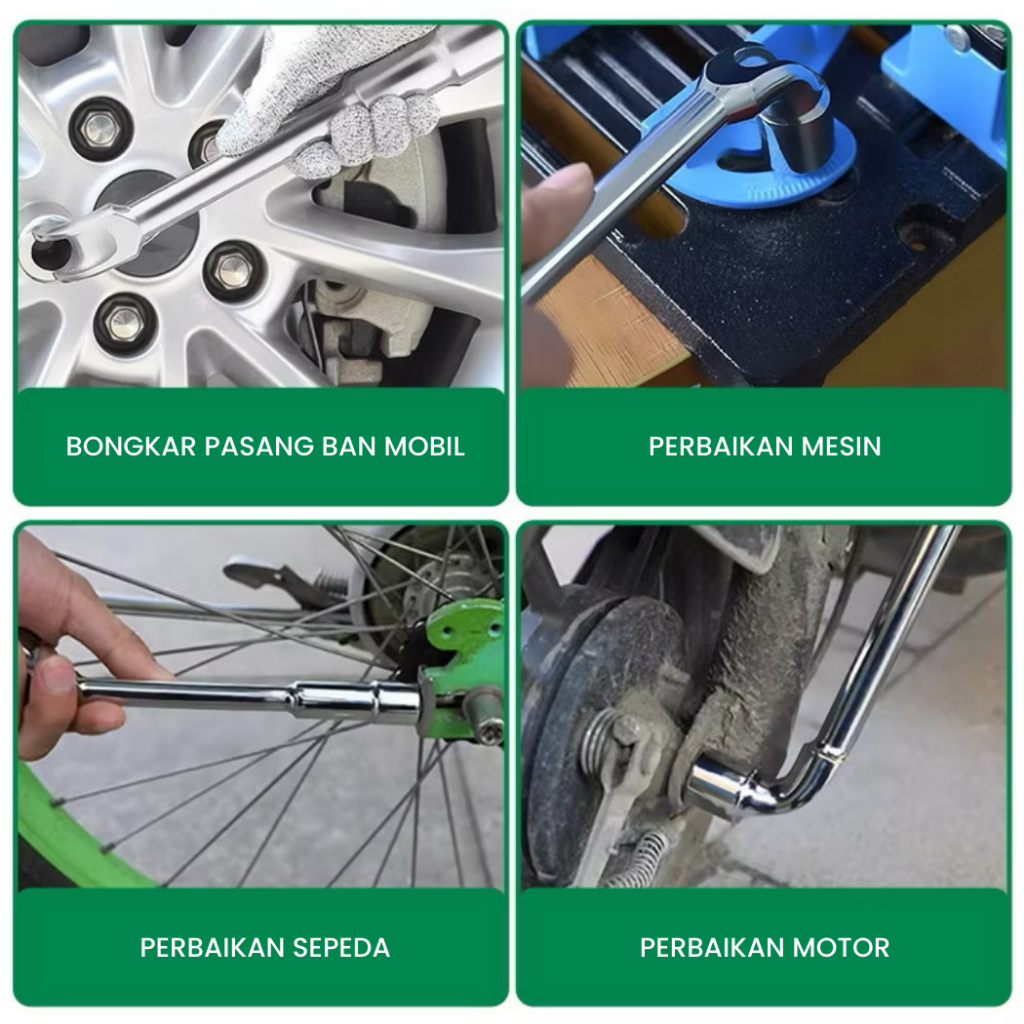 BONGKAR PASANG BAN MOBIL

PERBAIKAN MESIN

PERBAIKAN SEPEDA

PERBAIKAN MOTOR