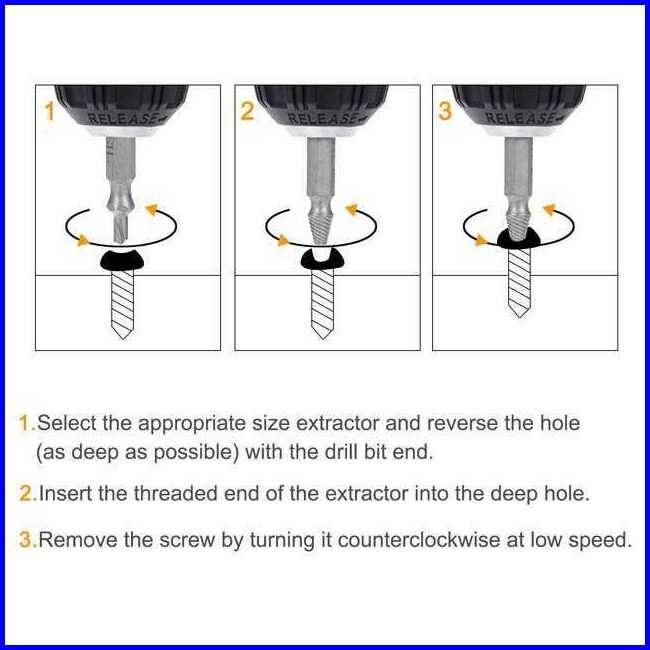 1
RELEASE

2
RELEASE

3
RELEASE

1.Select the appropriate size extractor and reverse the hole (as deep as possible) with the drill bit end.

2.Insert the threaded end of the extractor into the deep hole.

3.Remove the screw by turning it counterclockwise at low speed.