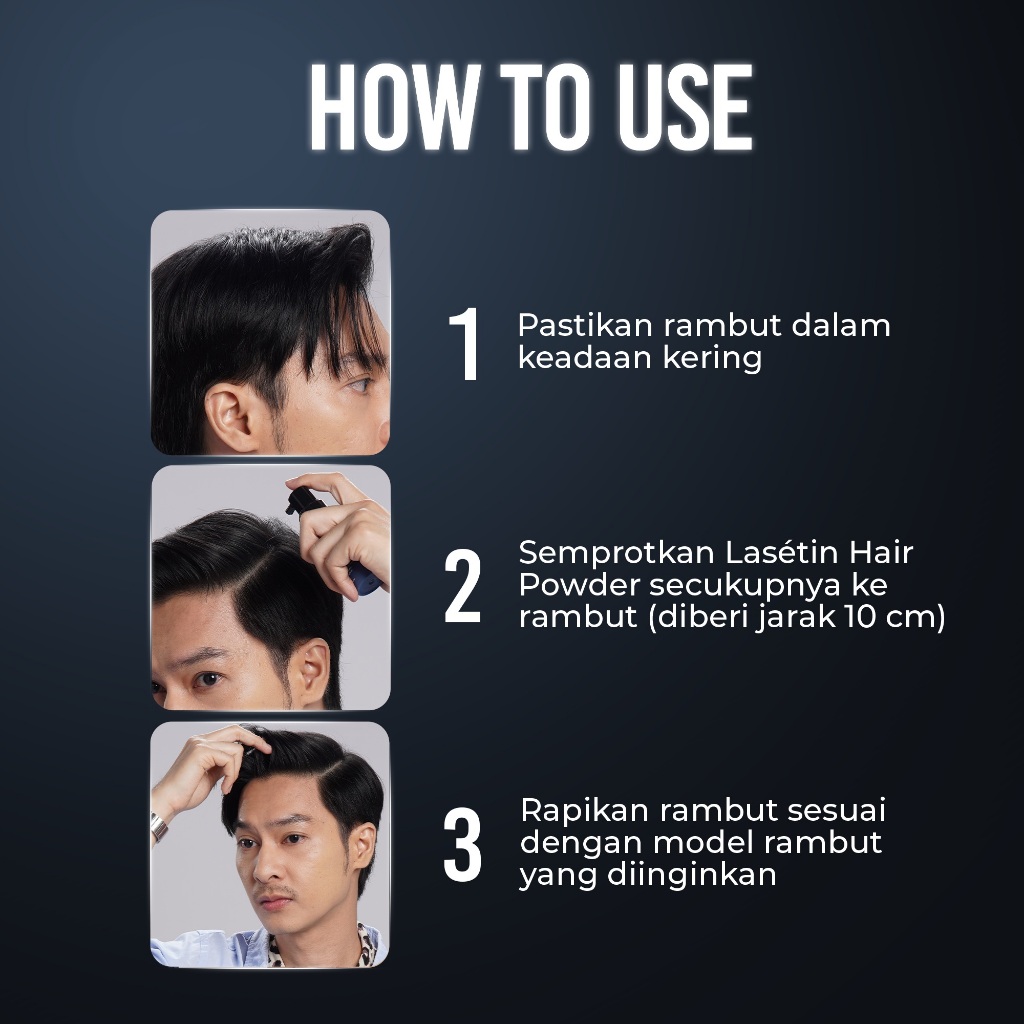 HOW TO USE

1 Pastikan rambut dalam keadaan kering

2 Semprotkan Lasétin Hair Powder secukupnya ke rambut (diberi jarak 10 cm)

3 Rapikan rambut sesuai dengan model rambut yang diinginkan