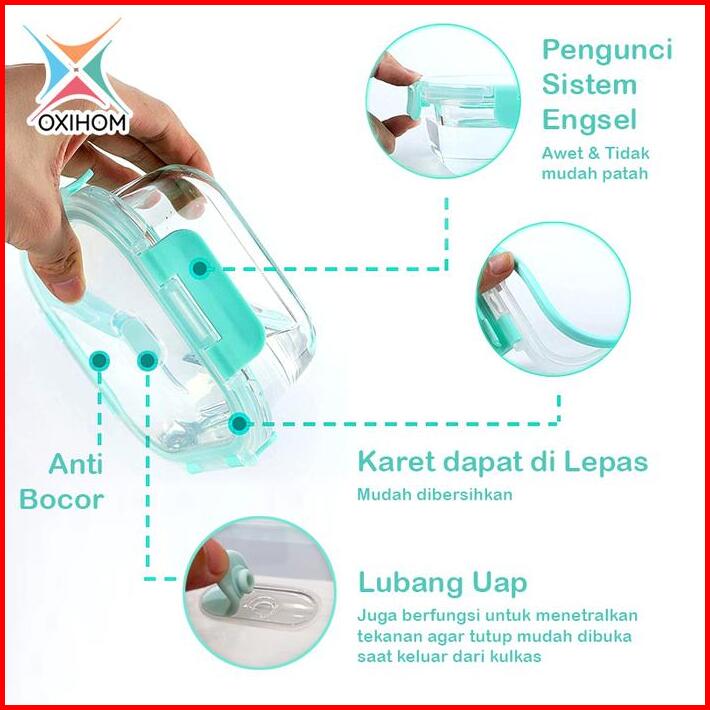 OXIHOM

Pengunci Sistem Engsel
Awet & Tidak mudah patah

Anti Bocor

Karet dapat di Lepas
Mudah dibersihkan

Lubang Uap
Juga berfungsi untuk menetralkan tekanan agar tutup mudah dibuka saat keluar dari kulkas