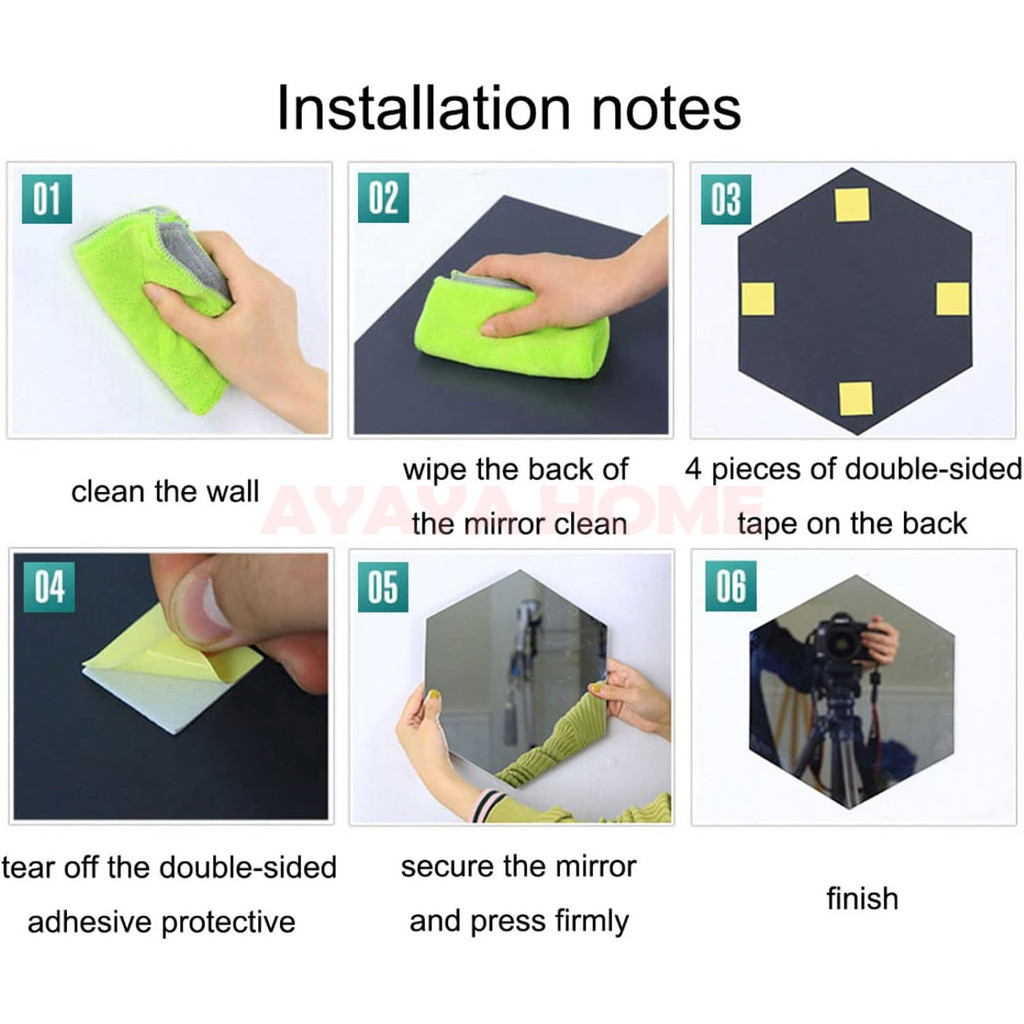 Installation notes

01

clean the wall

02

wipe the back of the mirror clean

03

4 pieces of double-sided tape on the back

AYAYA HOME

04

tear off the double-sided adhesive protective

05

secure the mirror and press firmly

06

finish