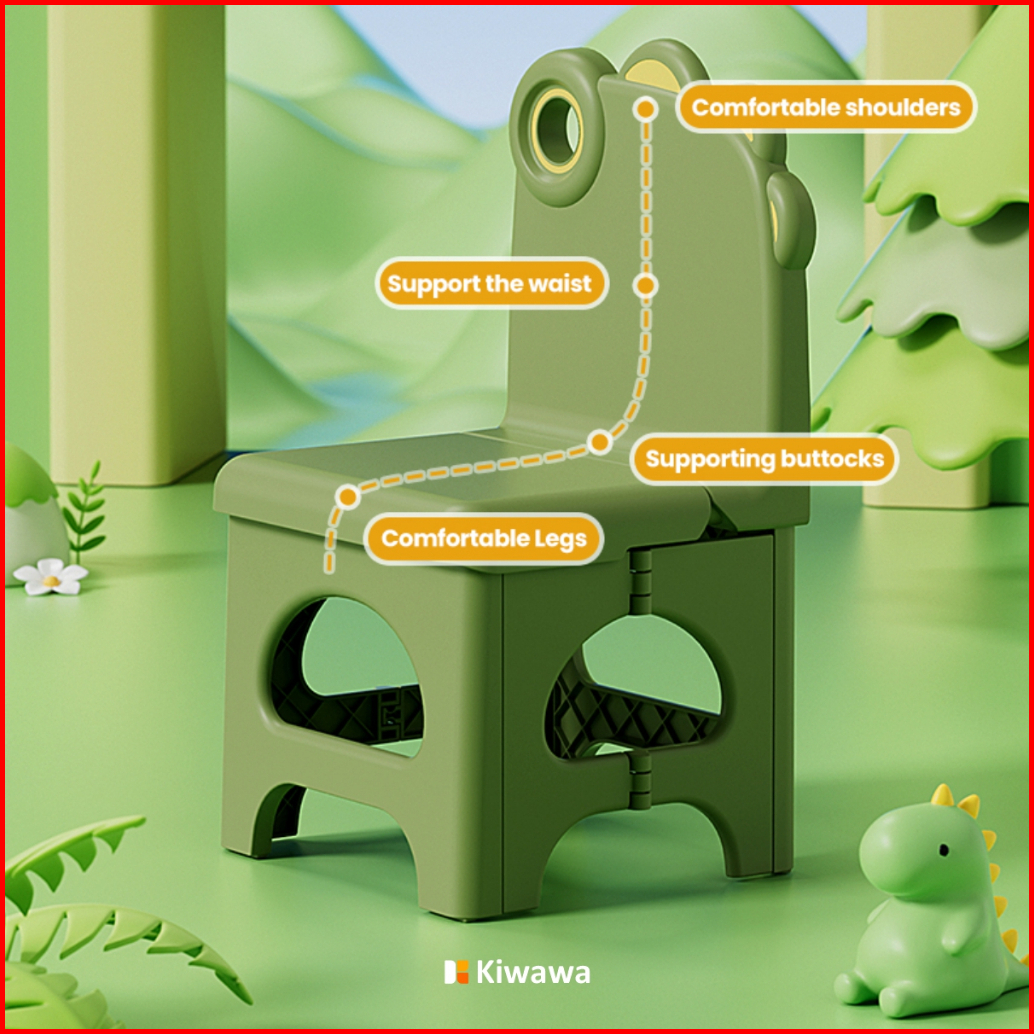 Comfortable shoulders

Support the waist

Supporting buttocks

Comfortable Legs

Kiwawa